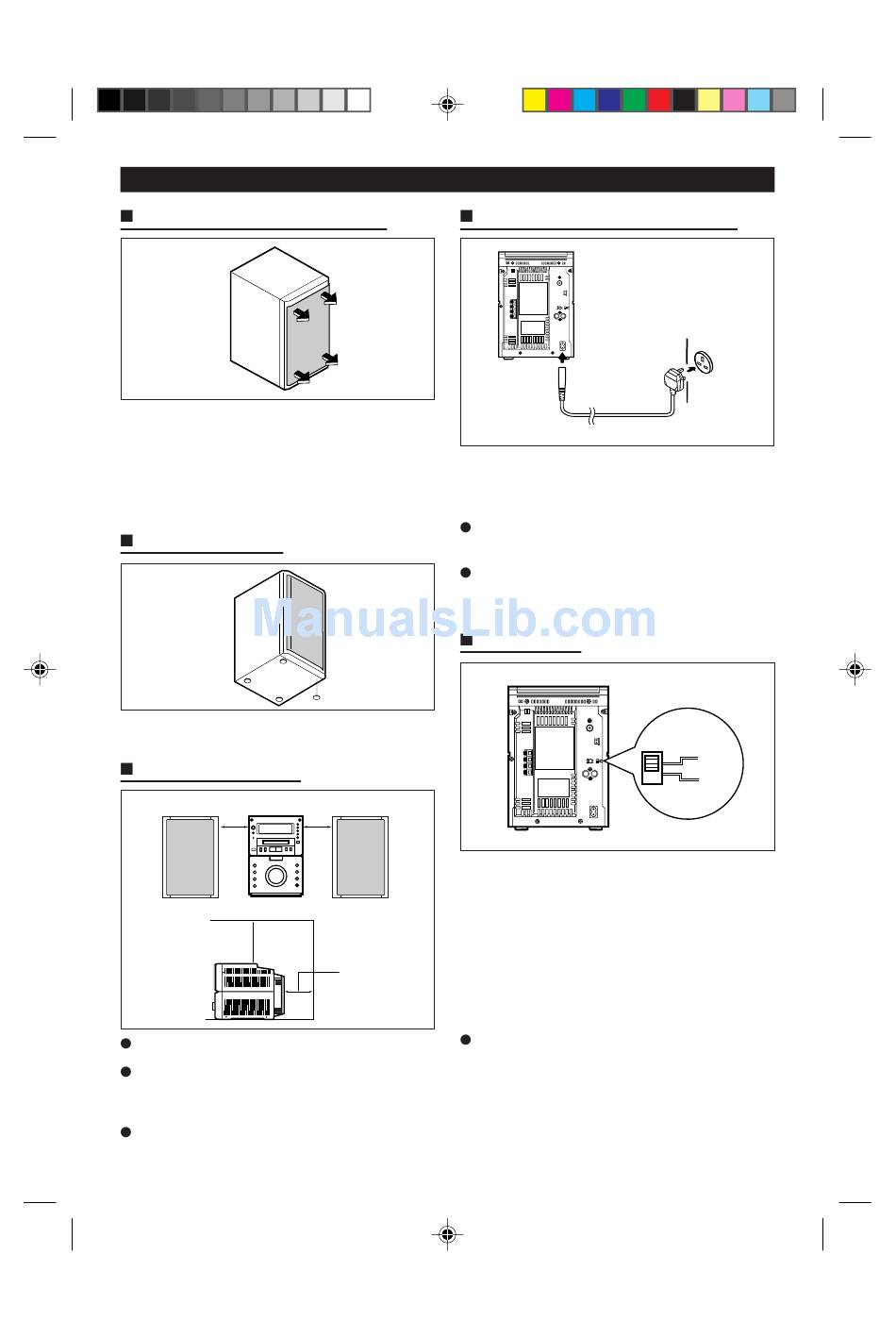 ManualsLib.com