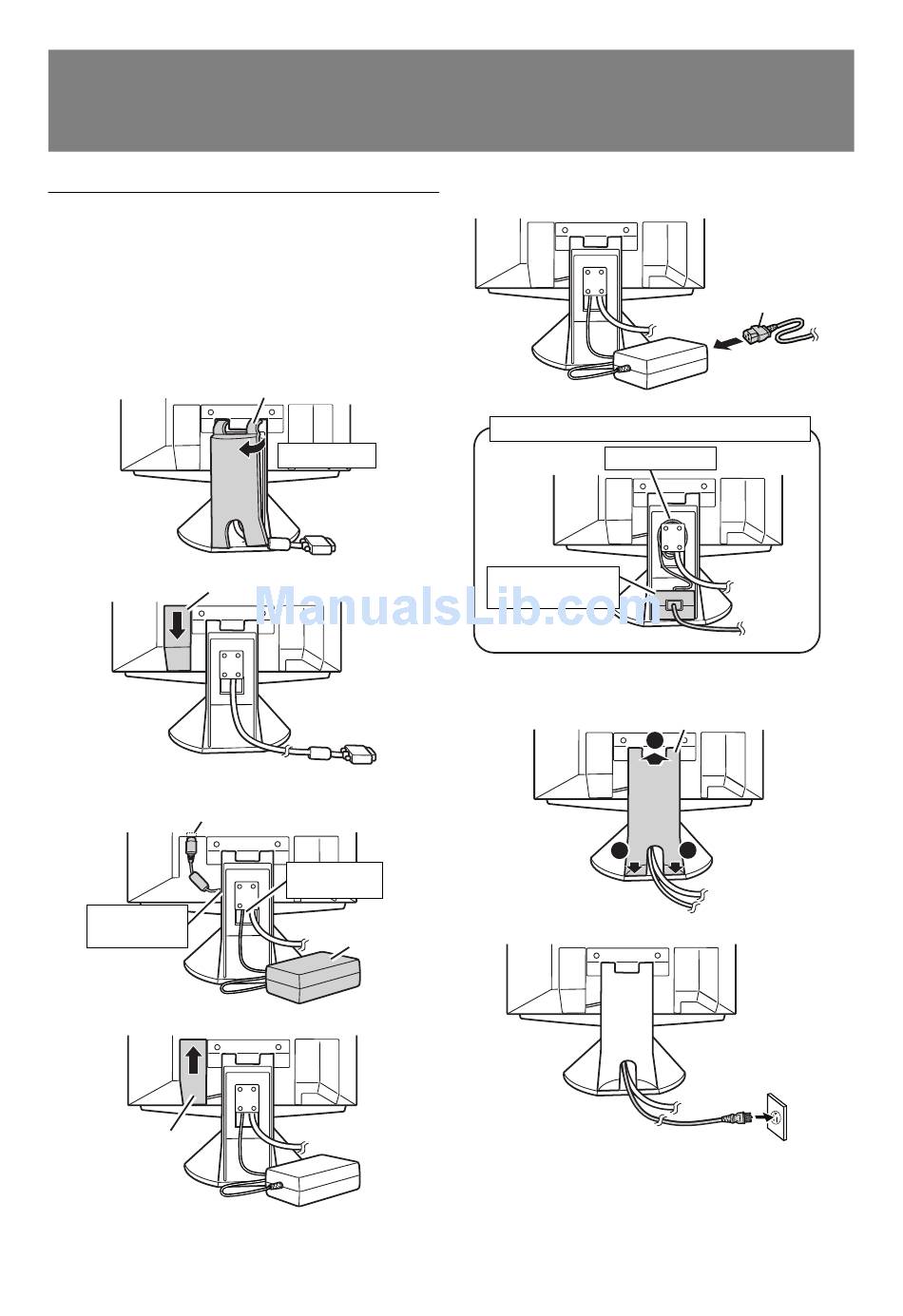 ManualsLib.com