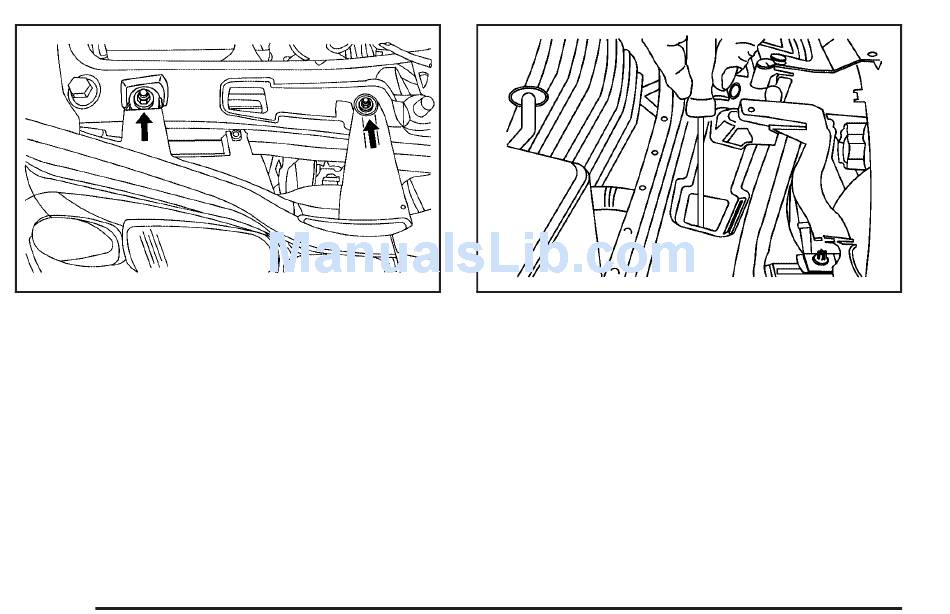 ManualsLib.com