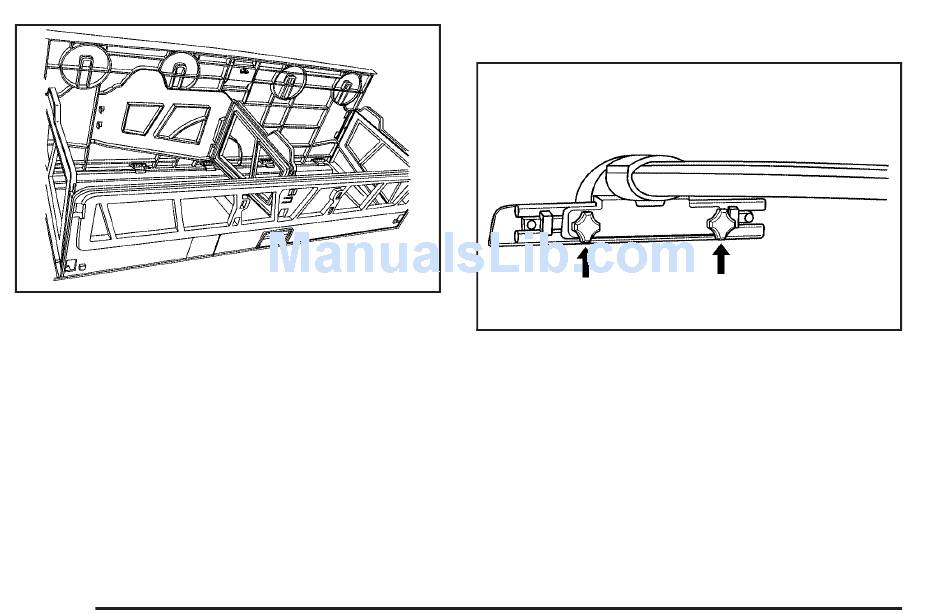 ManualsLib.com