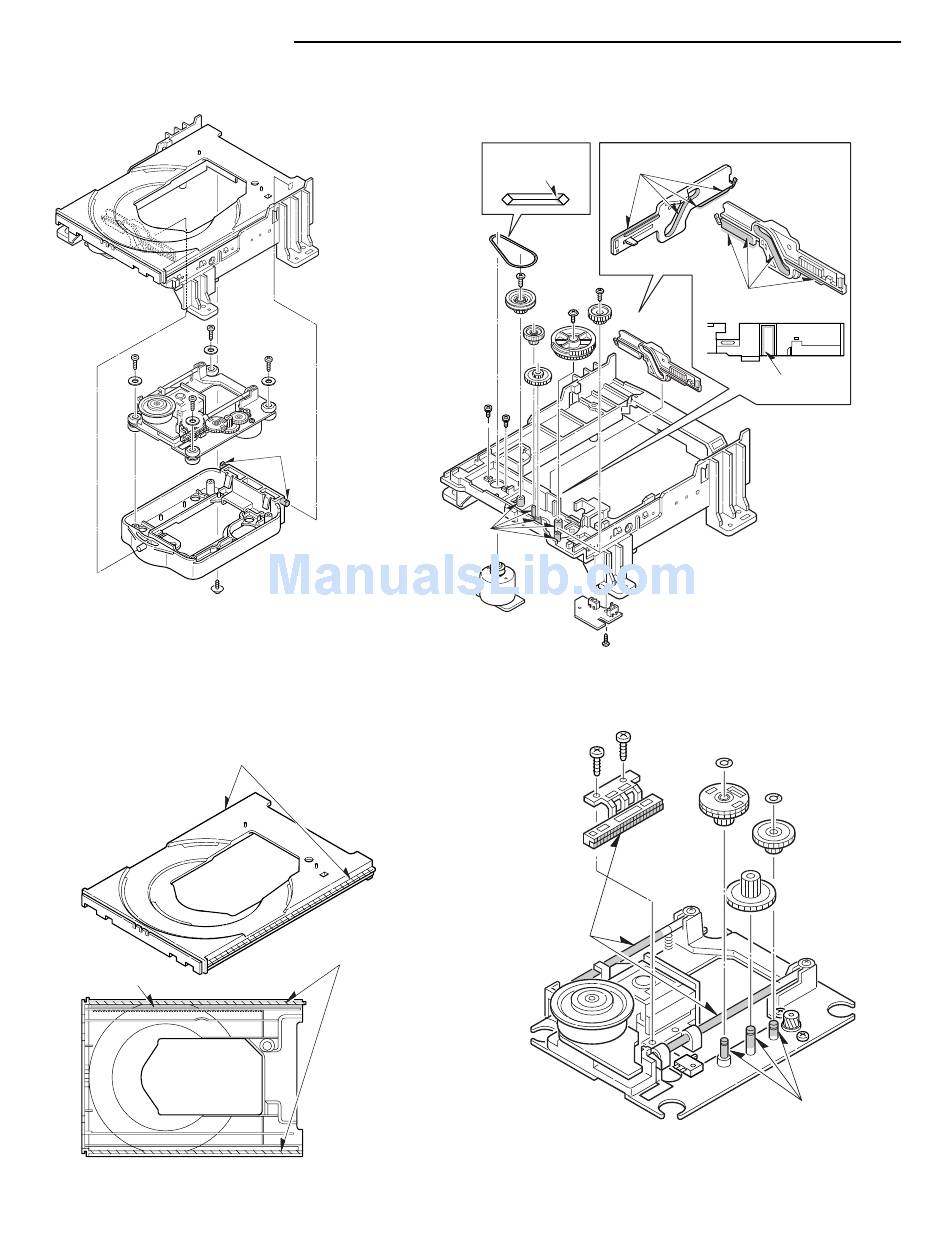 ManualsLib.com