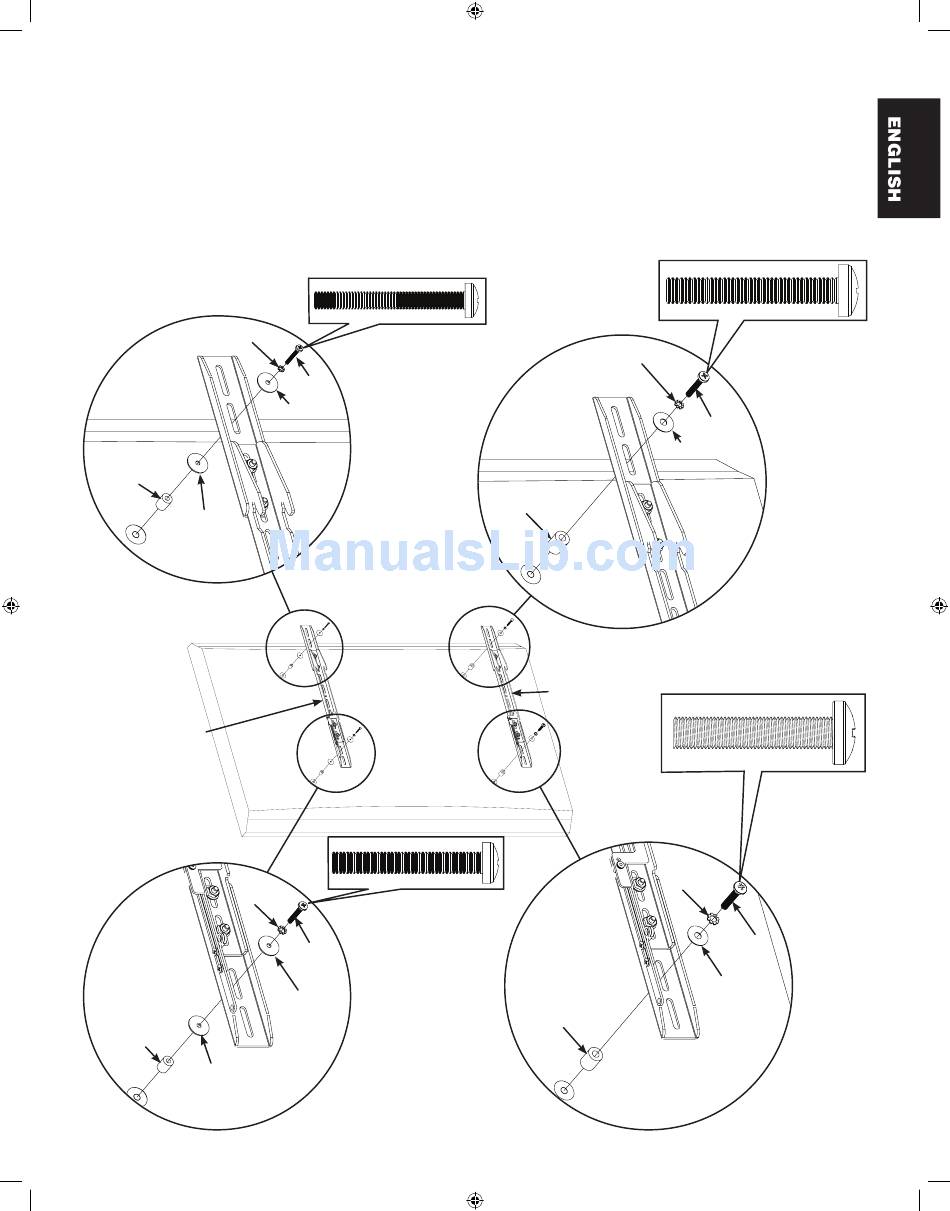 ENGLISH

ManualsLib.com