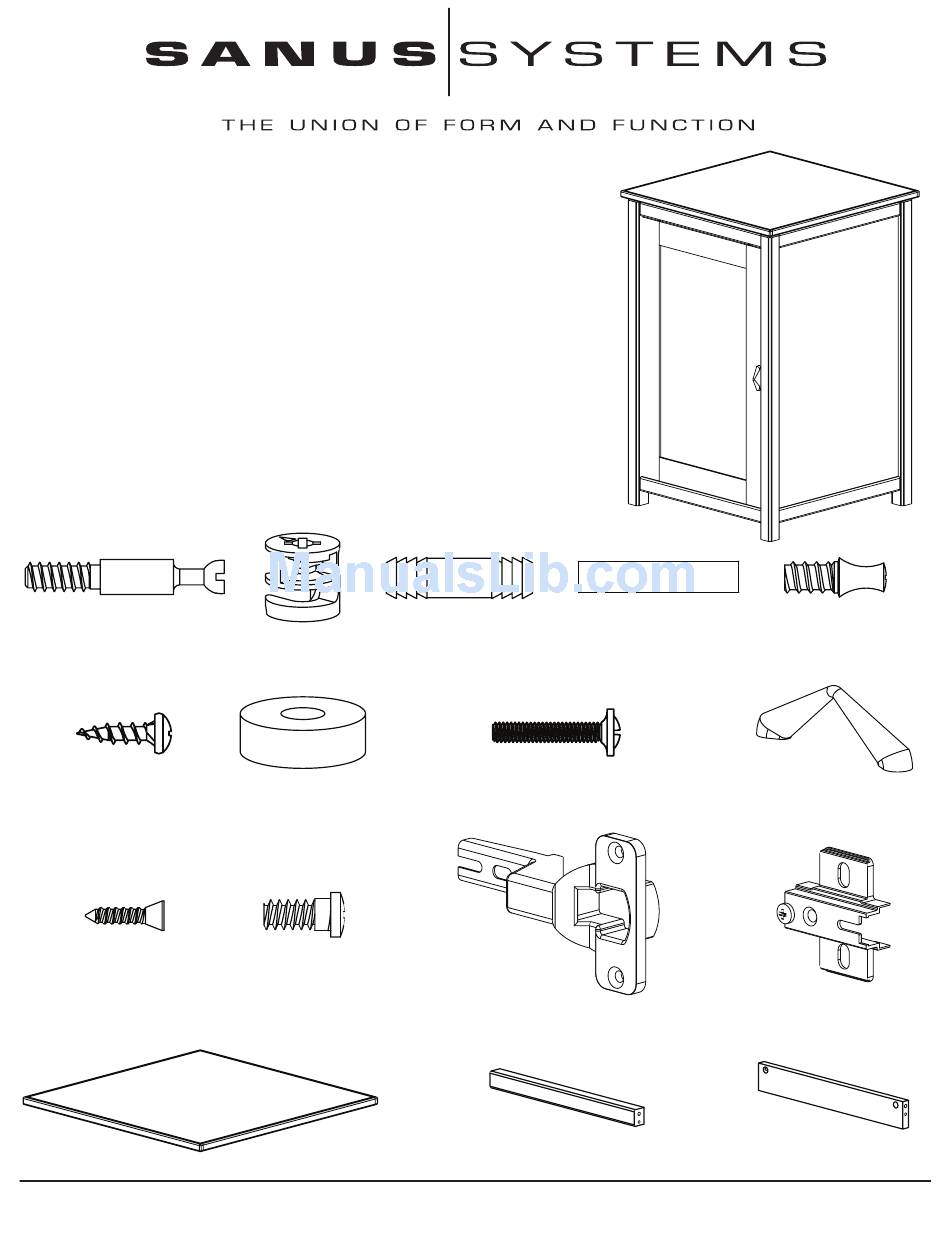 SANUS SYSTEMS

THE UNION OF FORM AND FUNCTION

ManualsLib.com