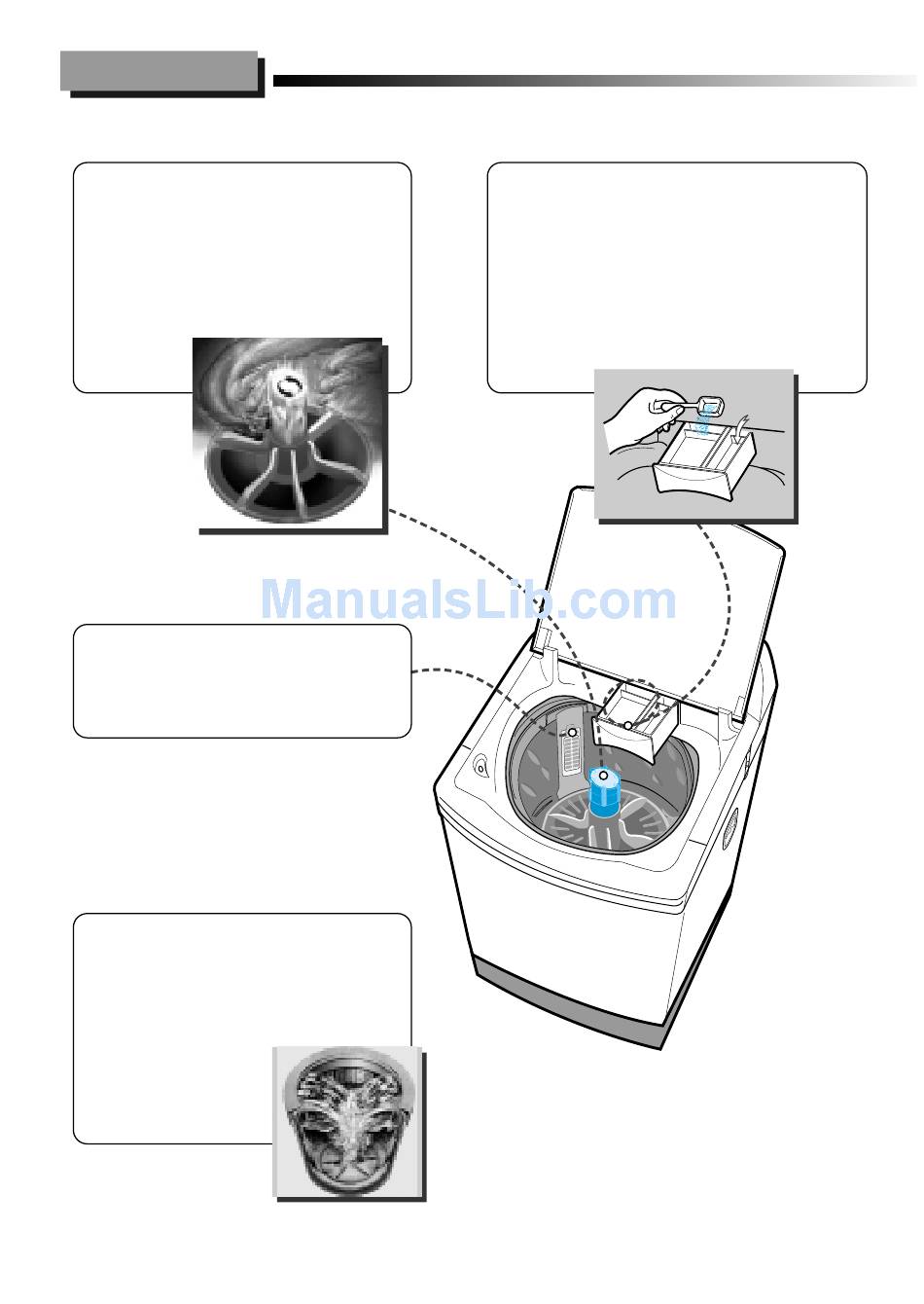 ManualsLib.com