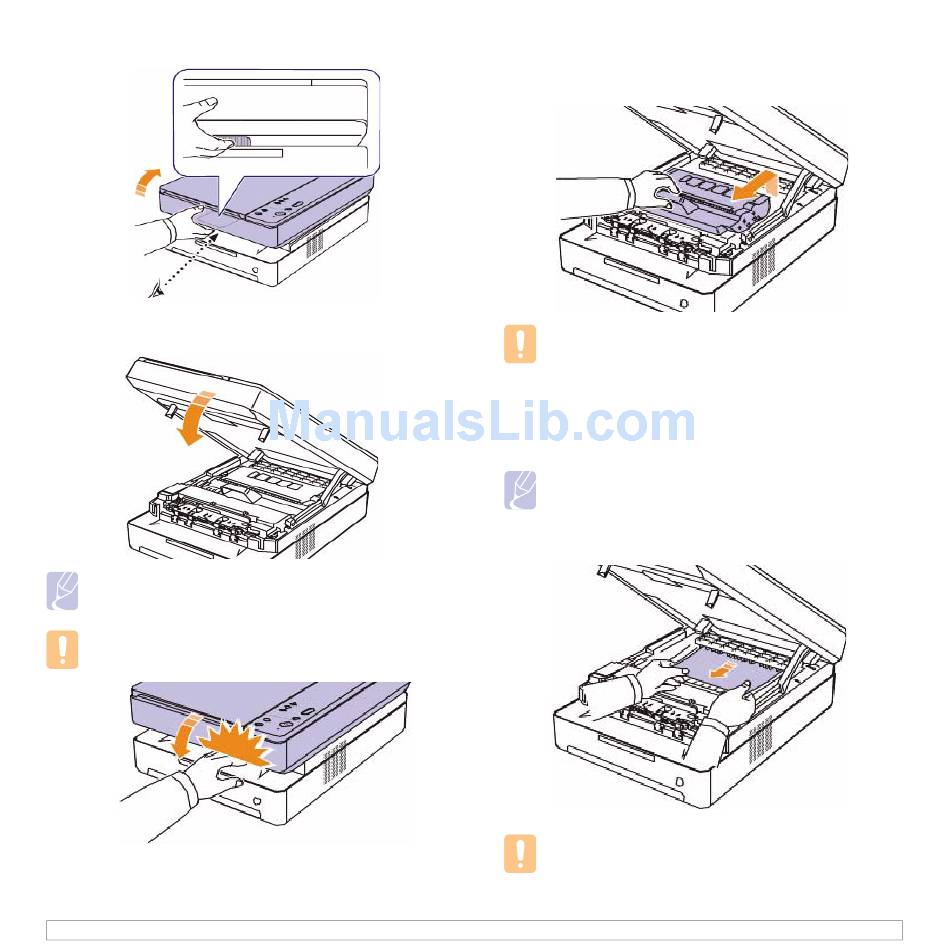 ManualsLib.com