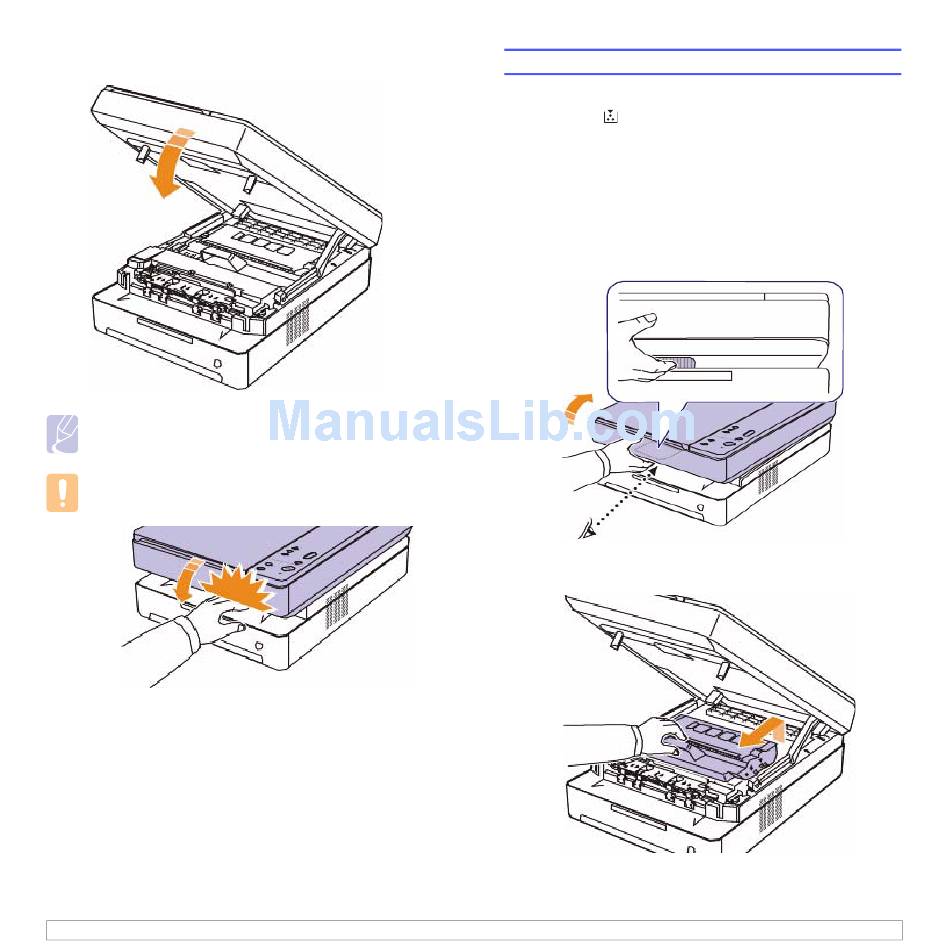 ManualsLib.com