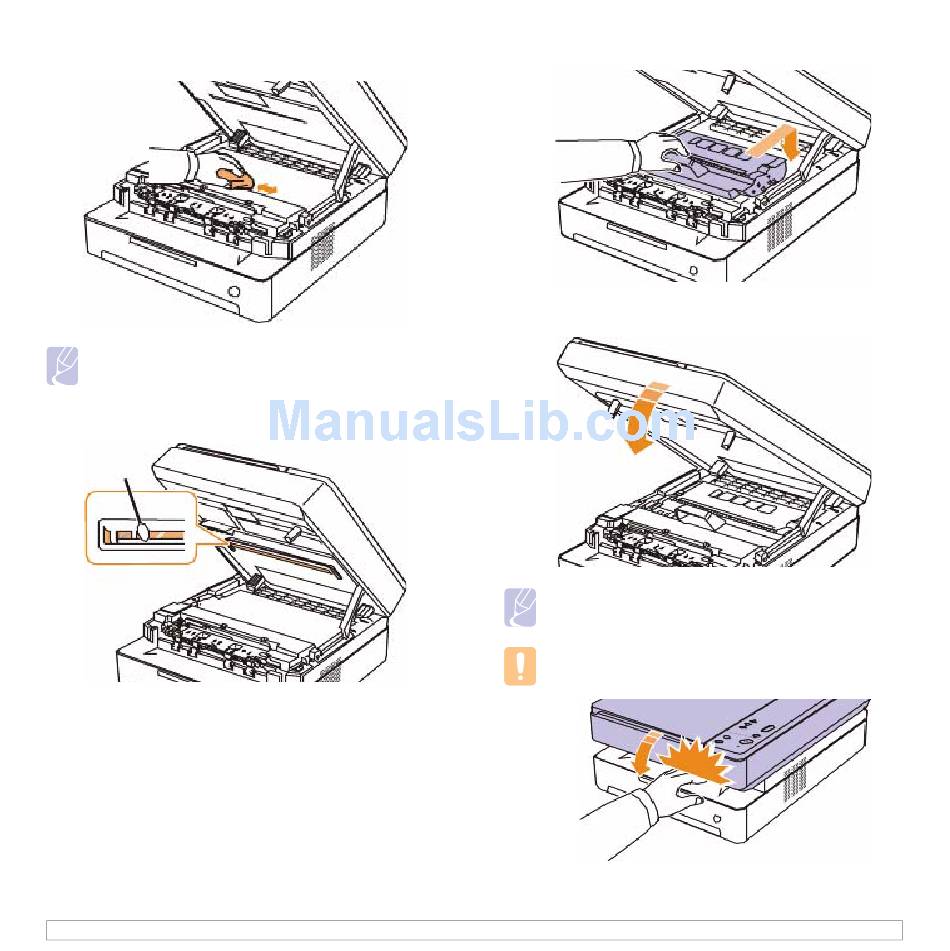 ManualsLib.com