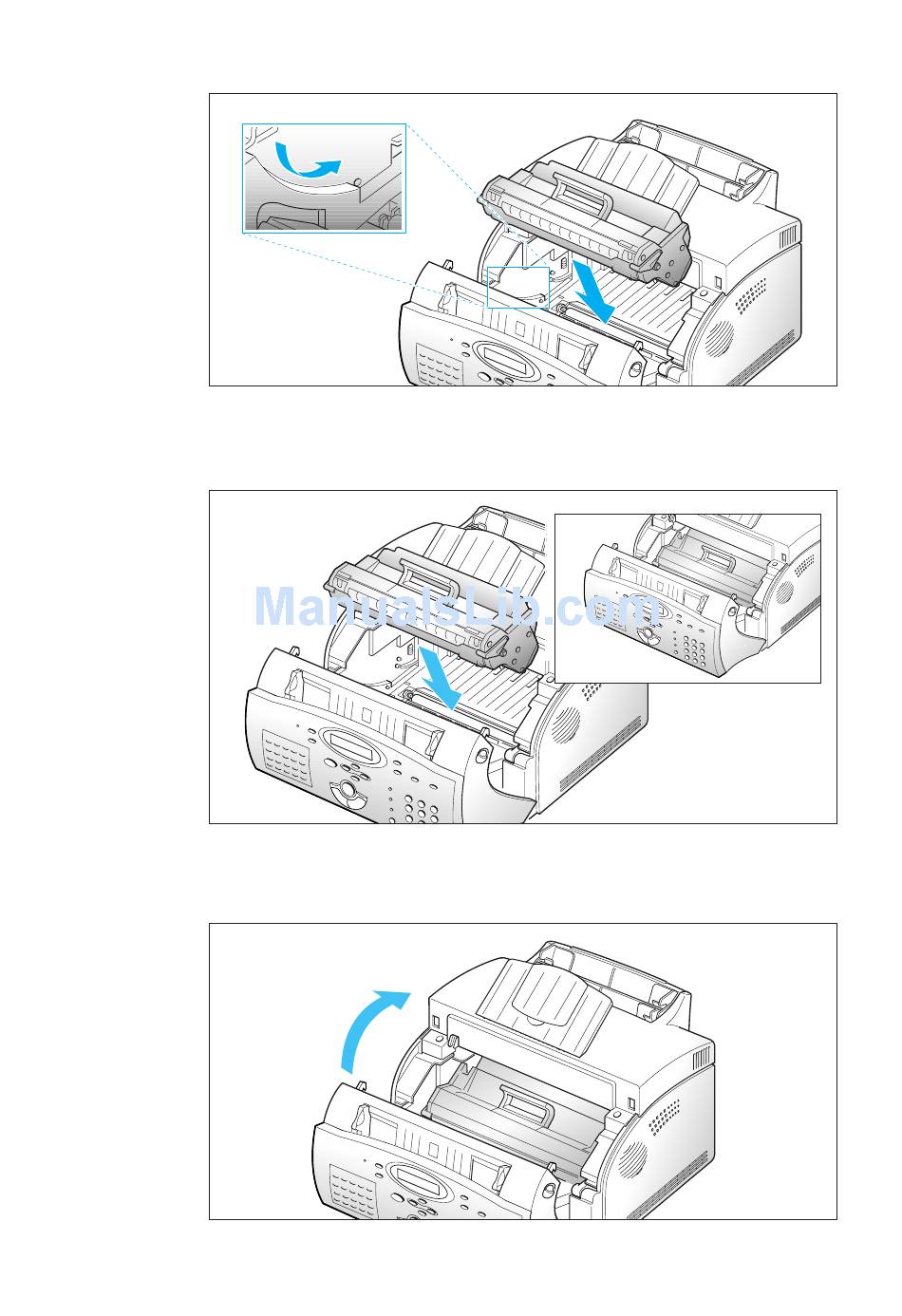 ManualsLib.com