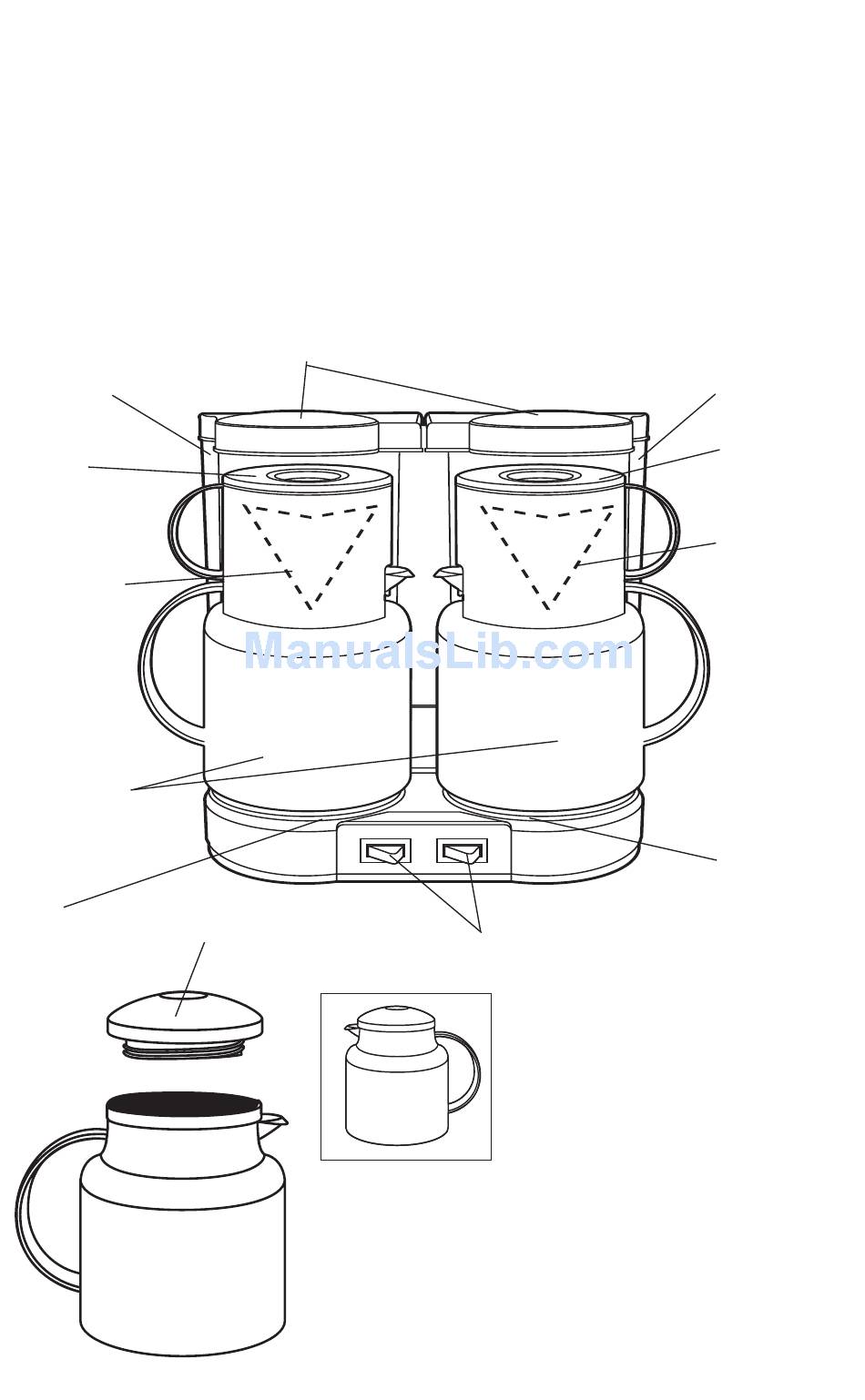 ManualsLib.com