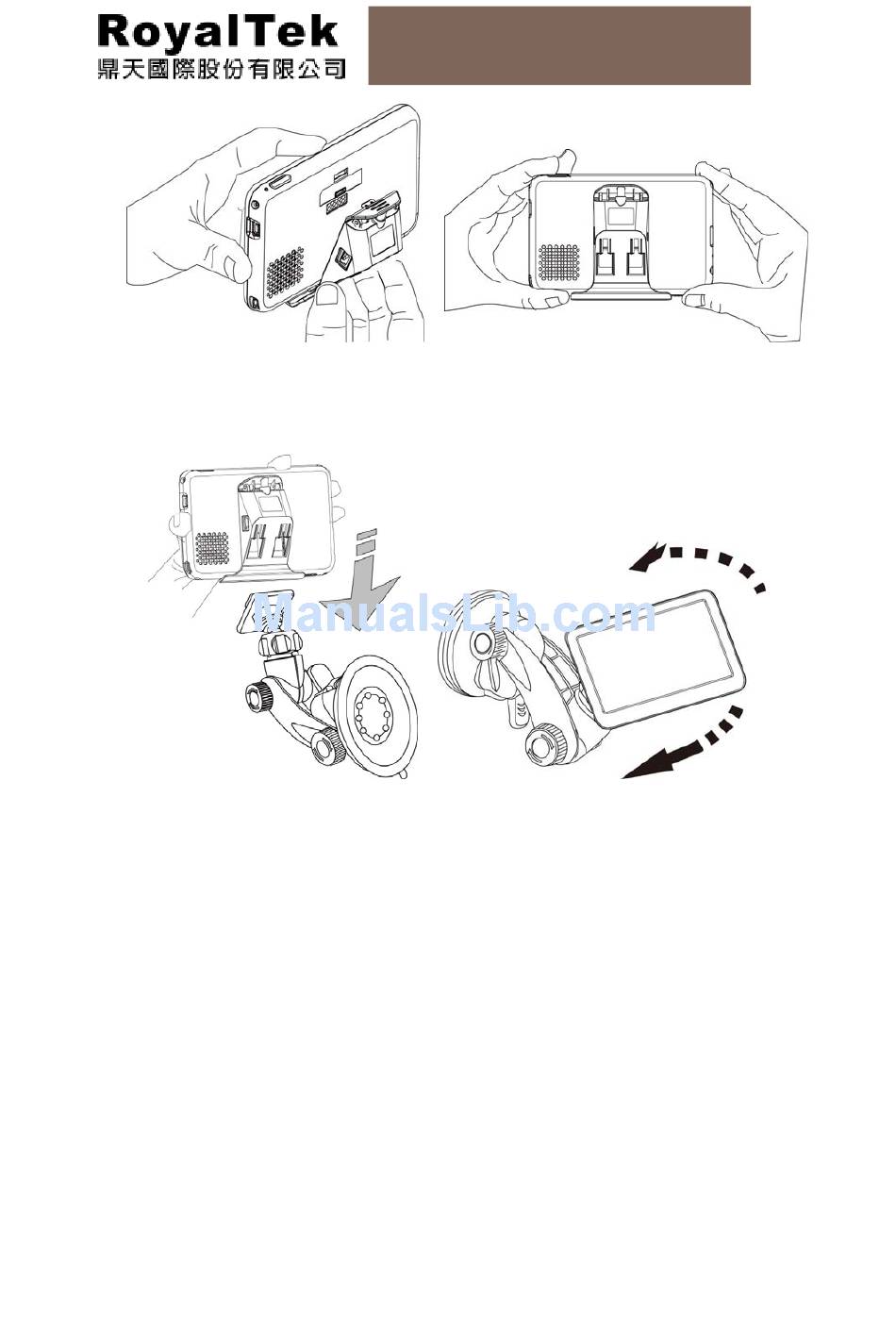 RoyalTek
鼎天國際股份有限公司

ManualsLib.com