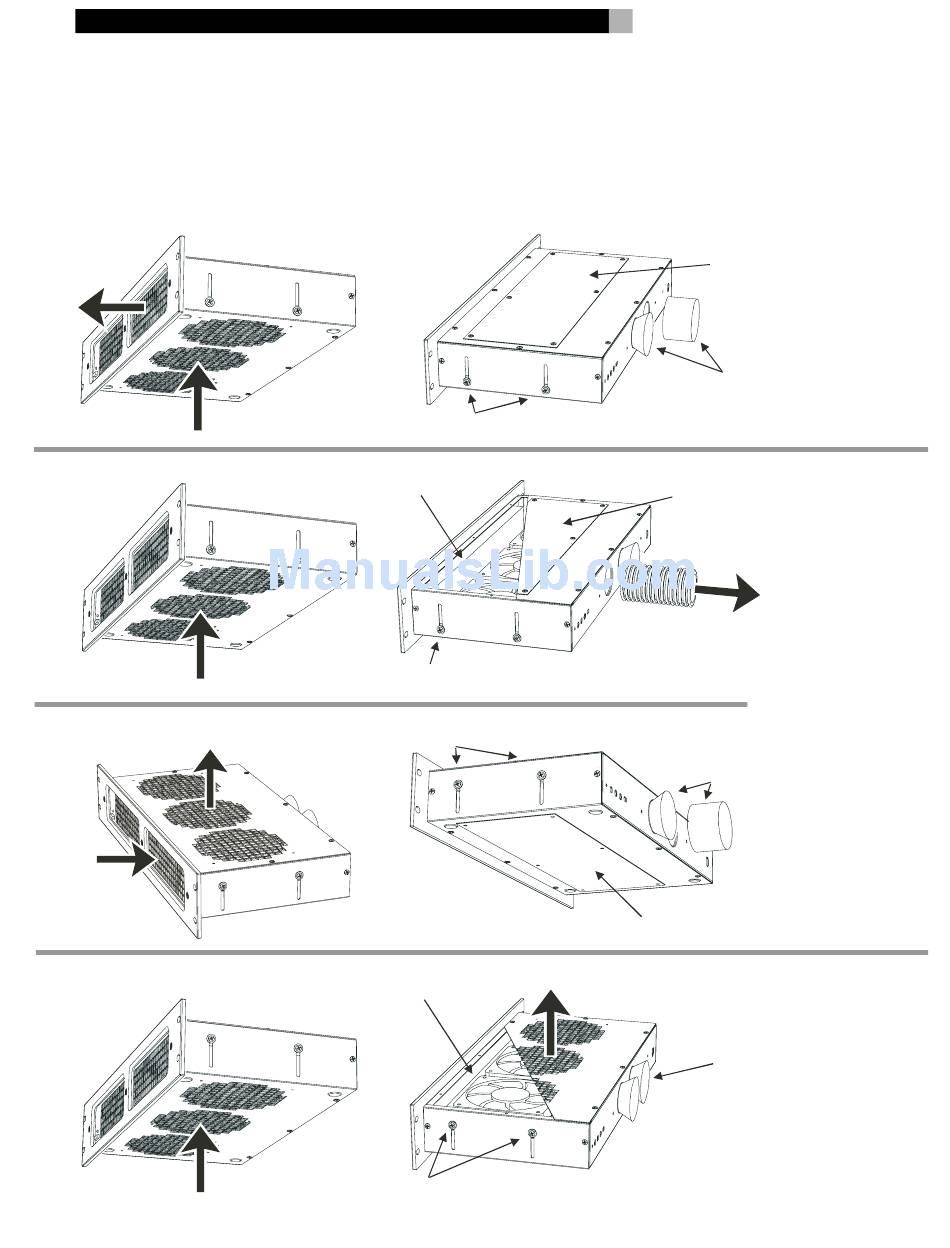 ManualsLib.com