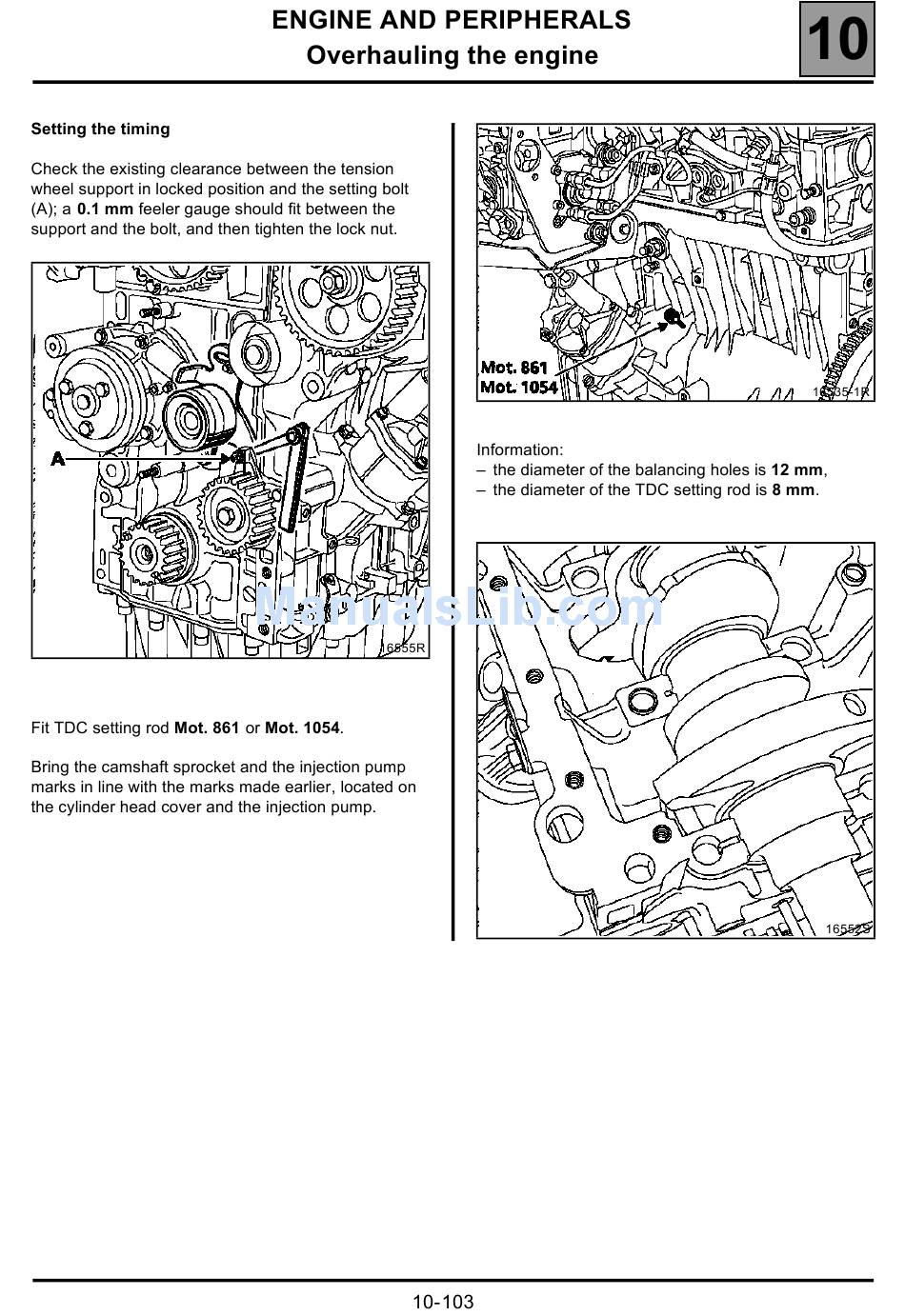 ENGINE AND PERIPHERALS
Overhauling the engine

10

Setting the timing

Check the existing clearance between the tension wheel support in locked position and the setting bolt (A); a 0.1 mm feeler gauge should fit between the support and the bolt, and then tighten the lock nut.

A

16555R

ManualsLib.com

Fit TDC setting rod Mot. 861 or Mot. 1054.

Bring the camshaft sprocket and the injection pump marks in line with the marks made earlier, located on the cylinder head cover and the injection pump.

Mot. 861
Mot. 1054

16535-1R

Information:
– the diameter of the balancing holes is 12 mm,
– the diameter of the TDC setting rod is 8 mm.

16552S

10-103