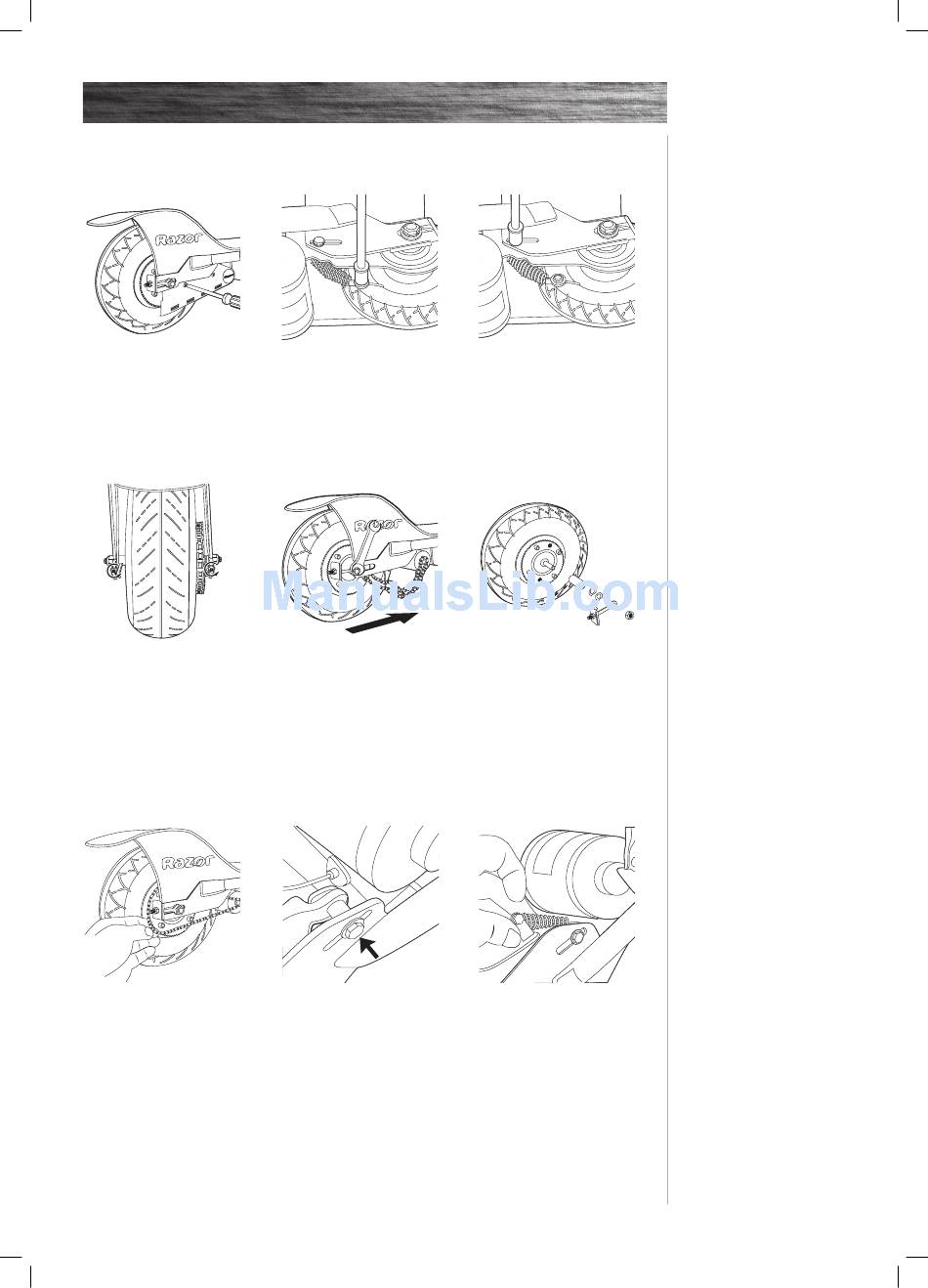 Razor

Razor

ManualsLib.com

Razor