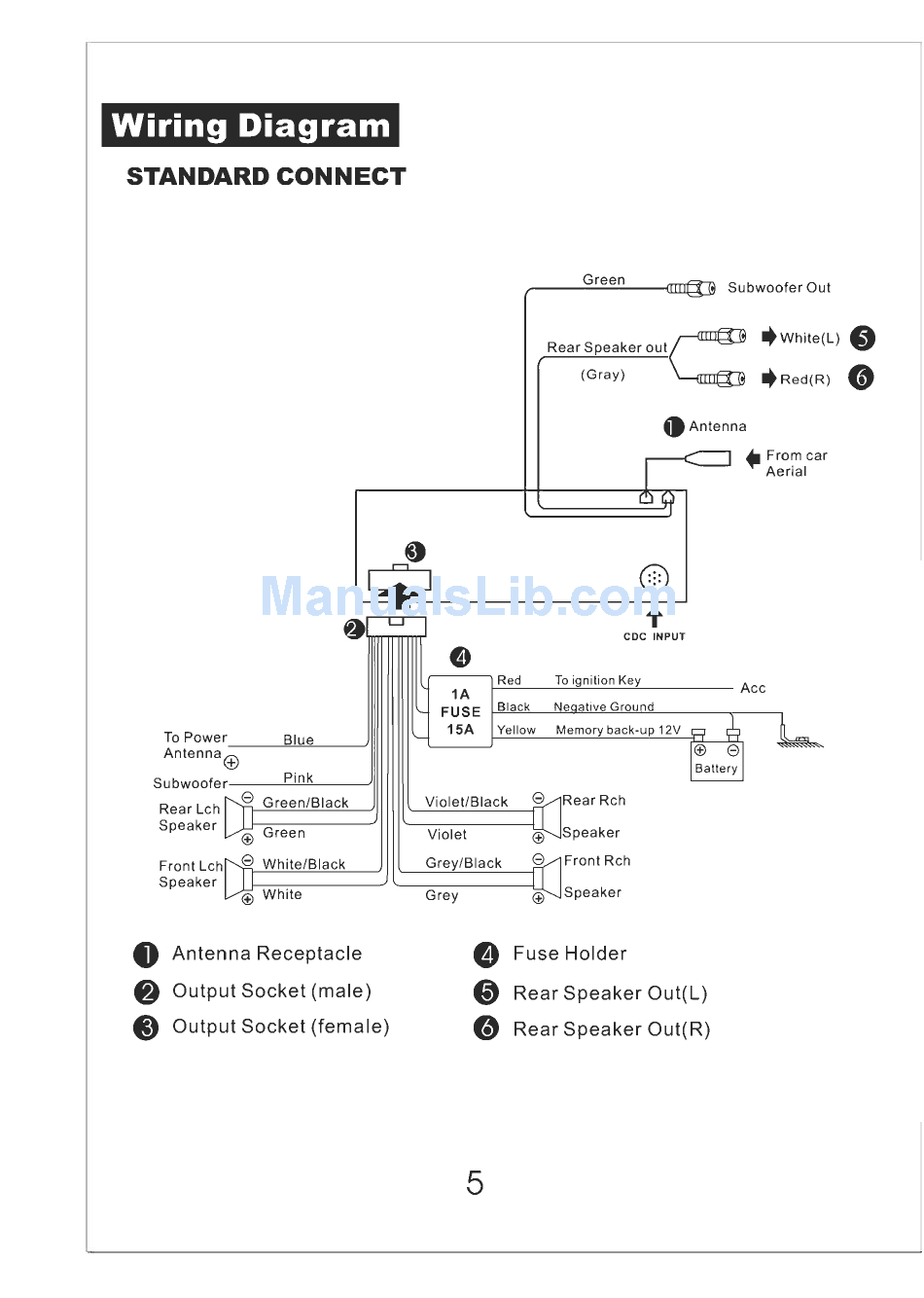 Wiring Diagram

STANDARD CONNECT

Green

Subwoofer Out

Rear Speaker out

(Gray)

White(L) 5

Red(R) 6

1 Antenna

From car Aerial

3

ManualsLib.com

2

CDC INPUT

4

1A FUSE 15A

Red To ignition Key Acc

Black Negative Ground

Yellow Memory back-up 12V

Battery

To Power Antenna

Blue

Subwoofer

Pink

Rear Lch Speaker

Green/Black

Green

Front Lch Speaker

White/Black

White

Violet/Black

Violet

Rear Rch Speaker

Grey/Black

Grey

Front Rch Speaker

1 Antenna Receptacle

2 Output Socket (male)

3 Output Socket (female)

4 Fuse Holder

5 Rear Speaker Out(L)

6 Rear Speaker Out(R)

5