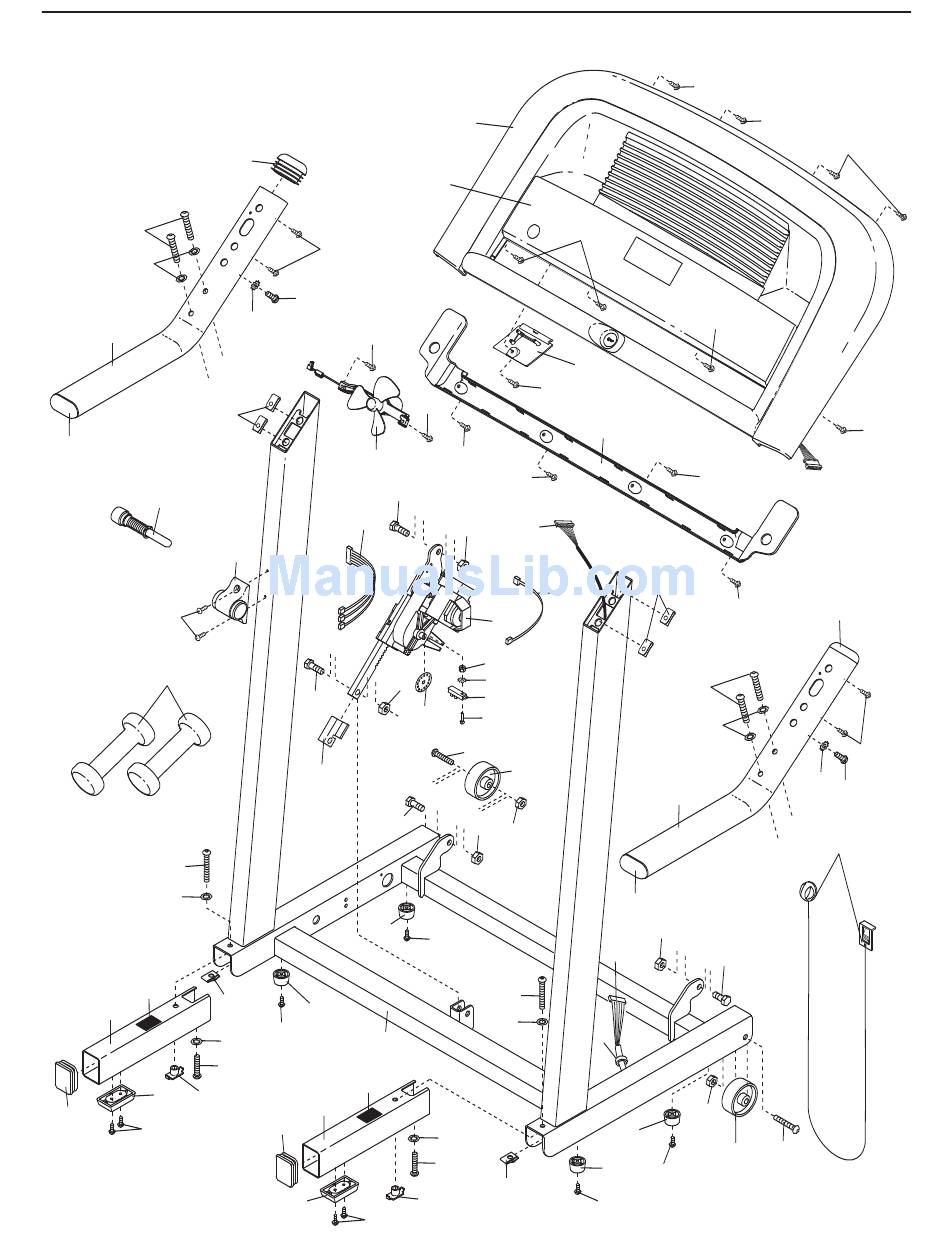 ManualsLib.com