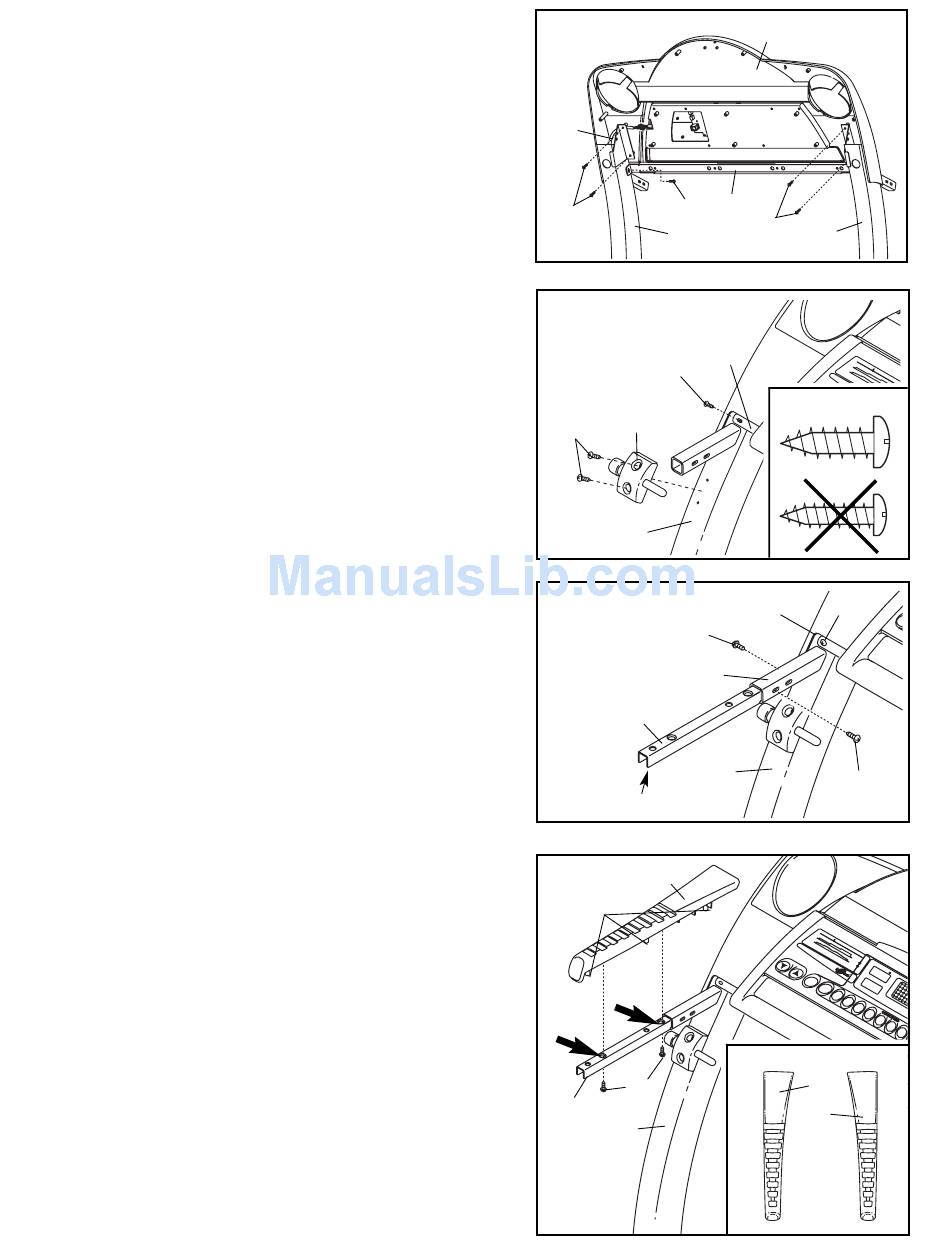 ManualsLib.com