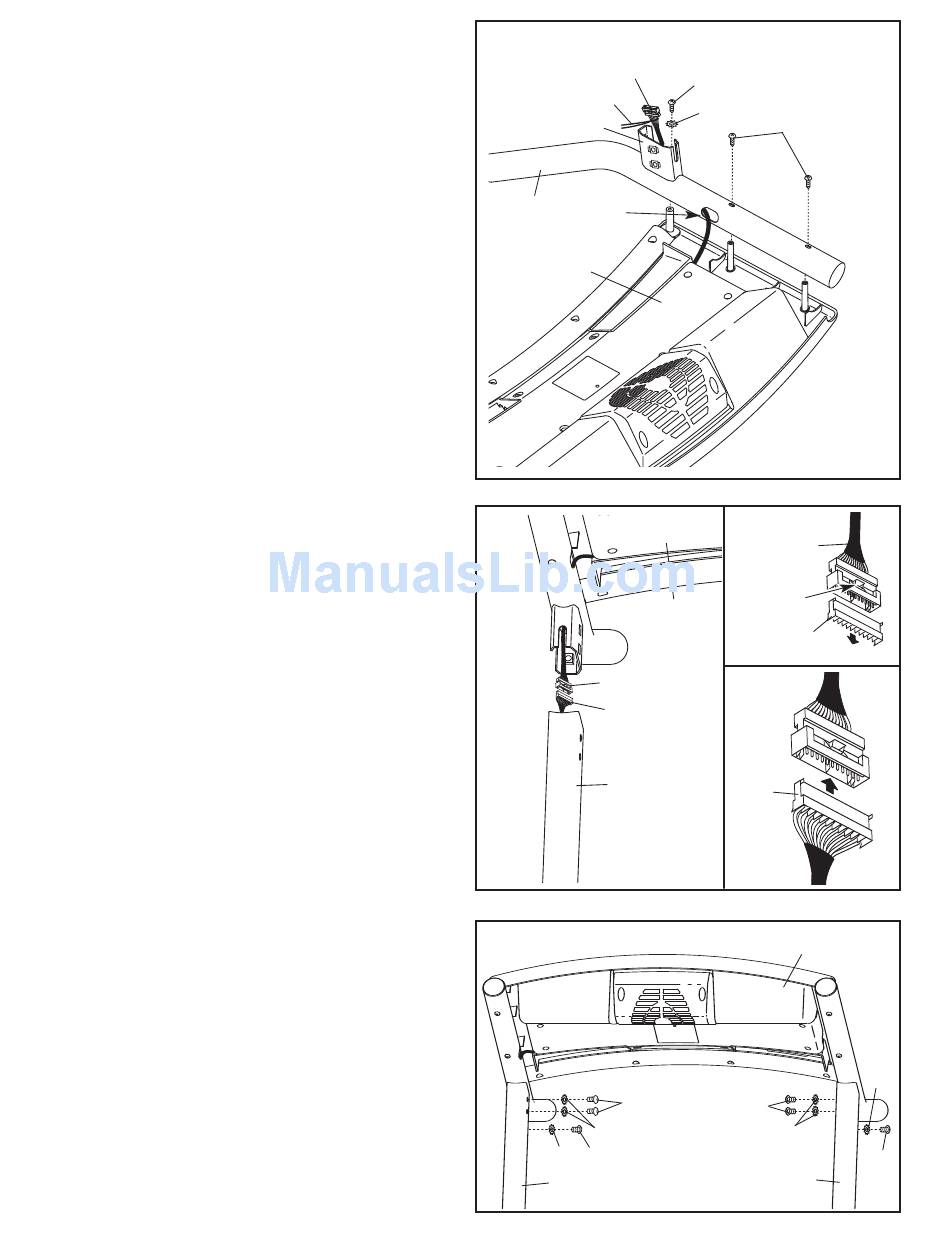 ManualsLib.com