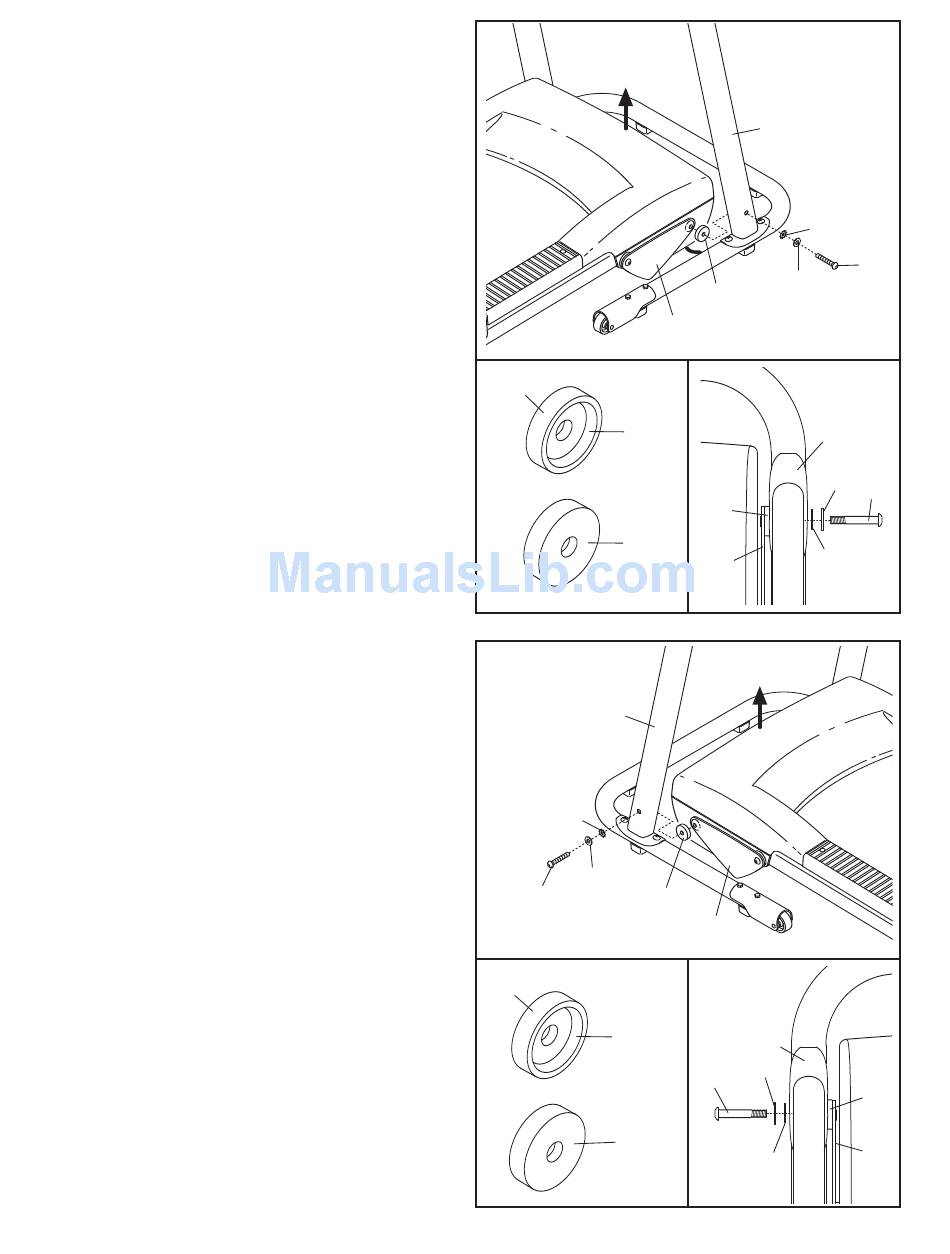 ManualsLib.com