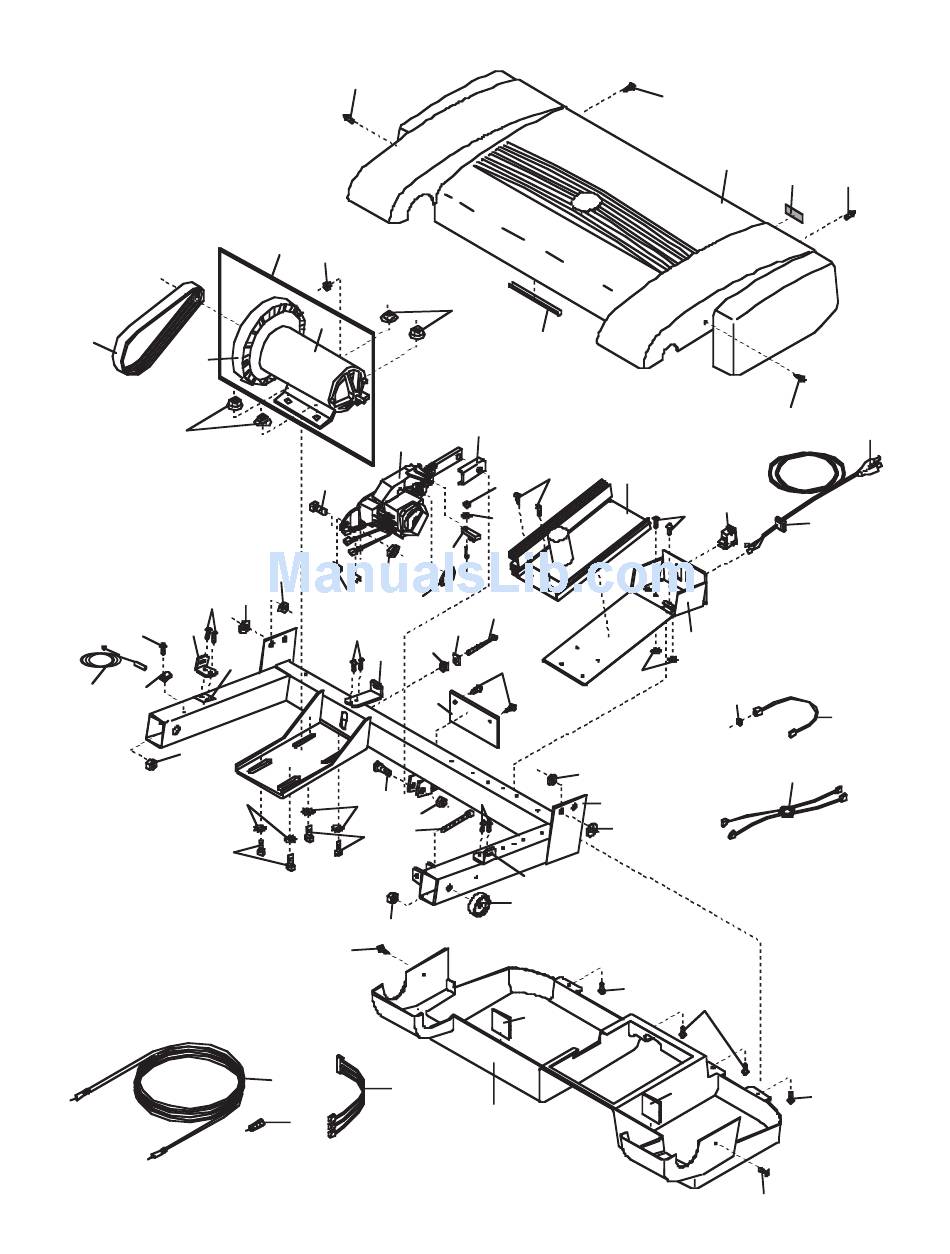 ManualsLib.com