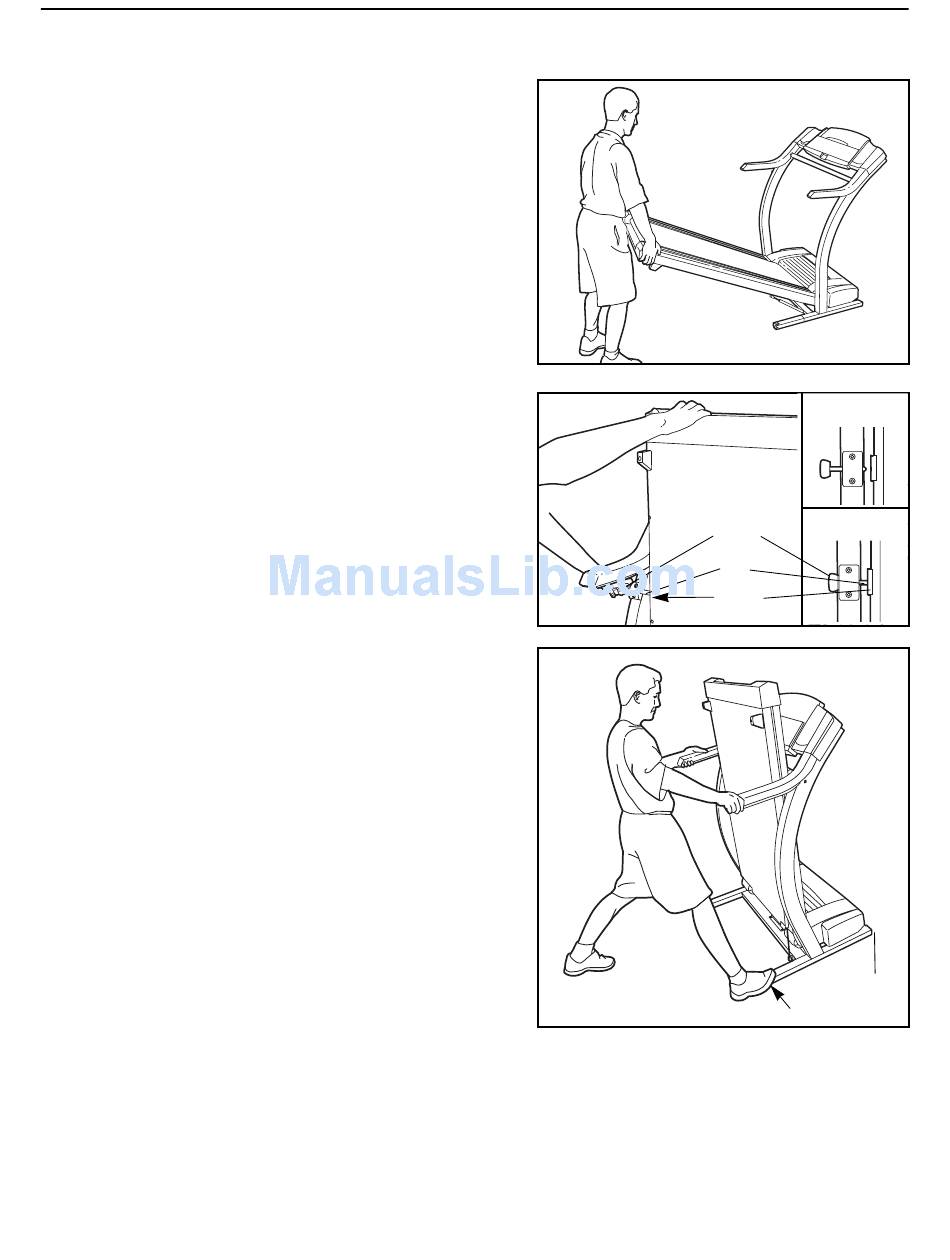 ManualsLib.com