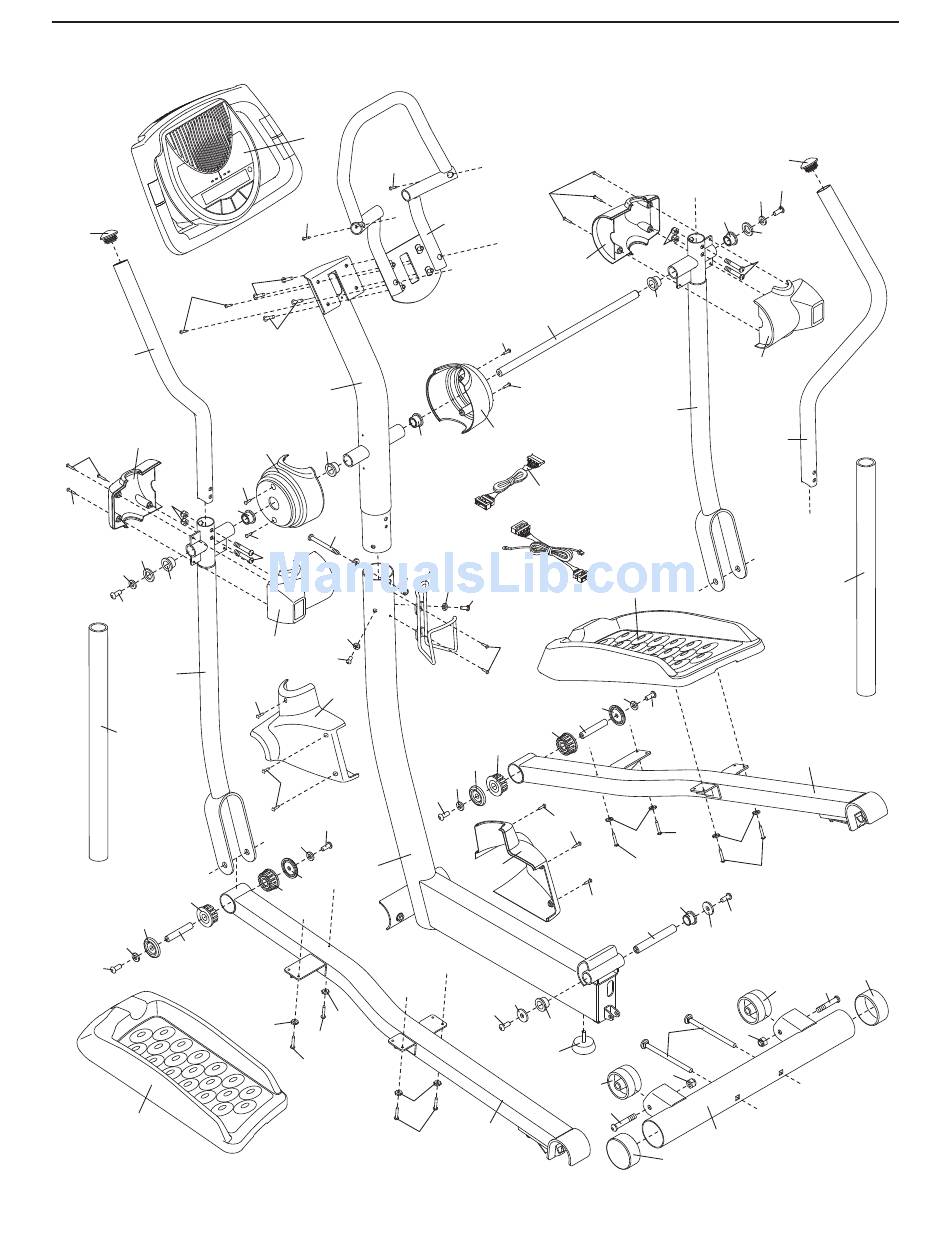 ManualsLib.com