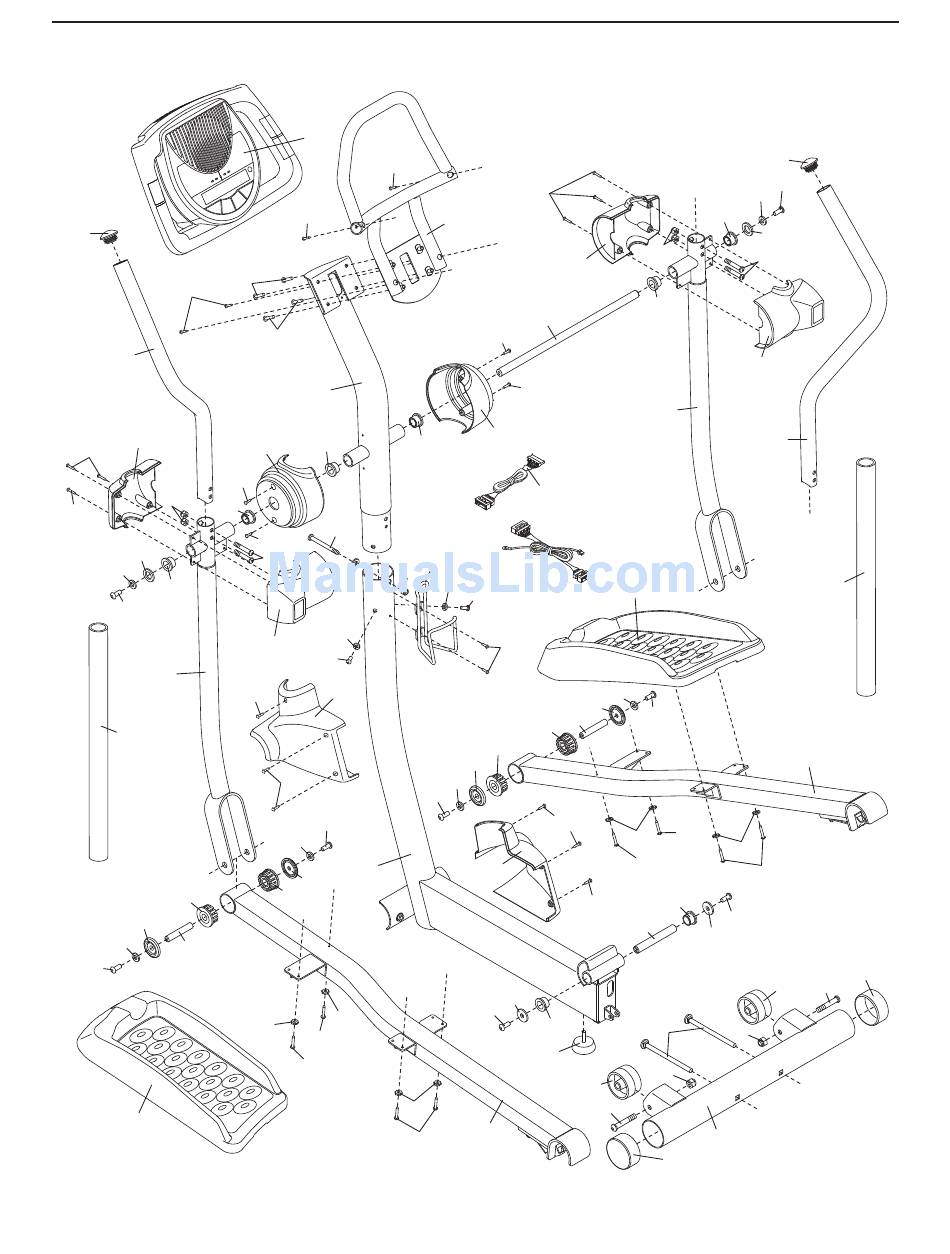 ManualsLib.com