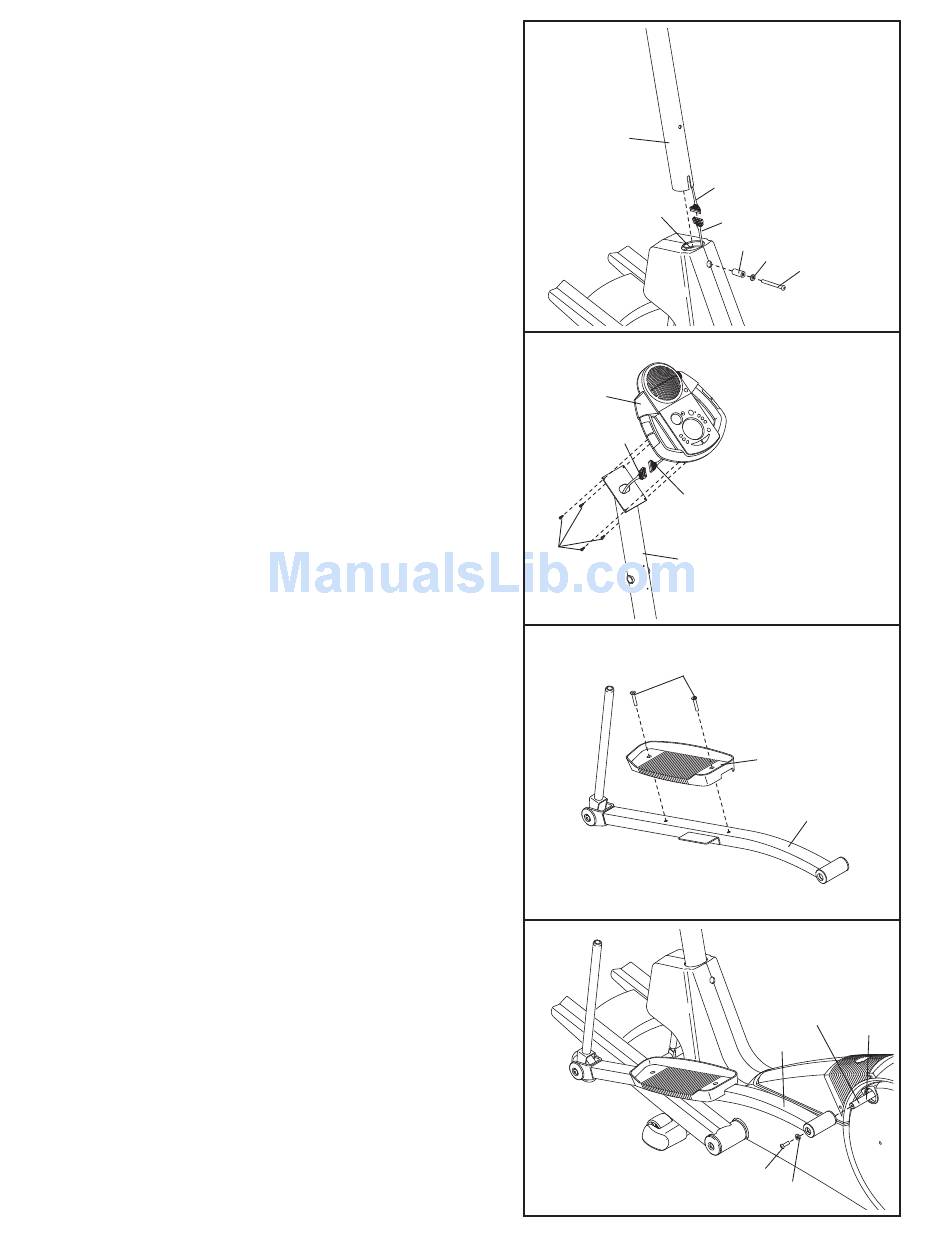 ManualsLib.com