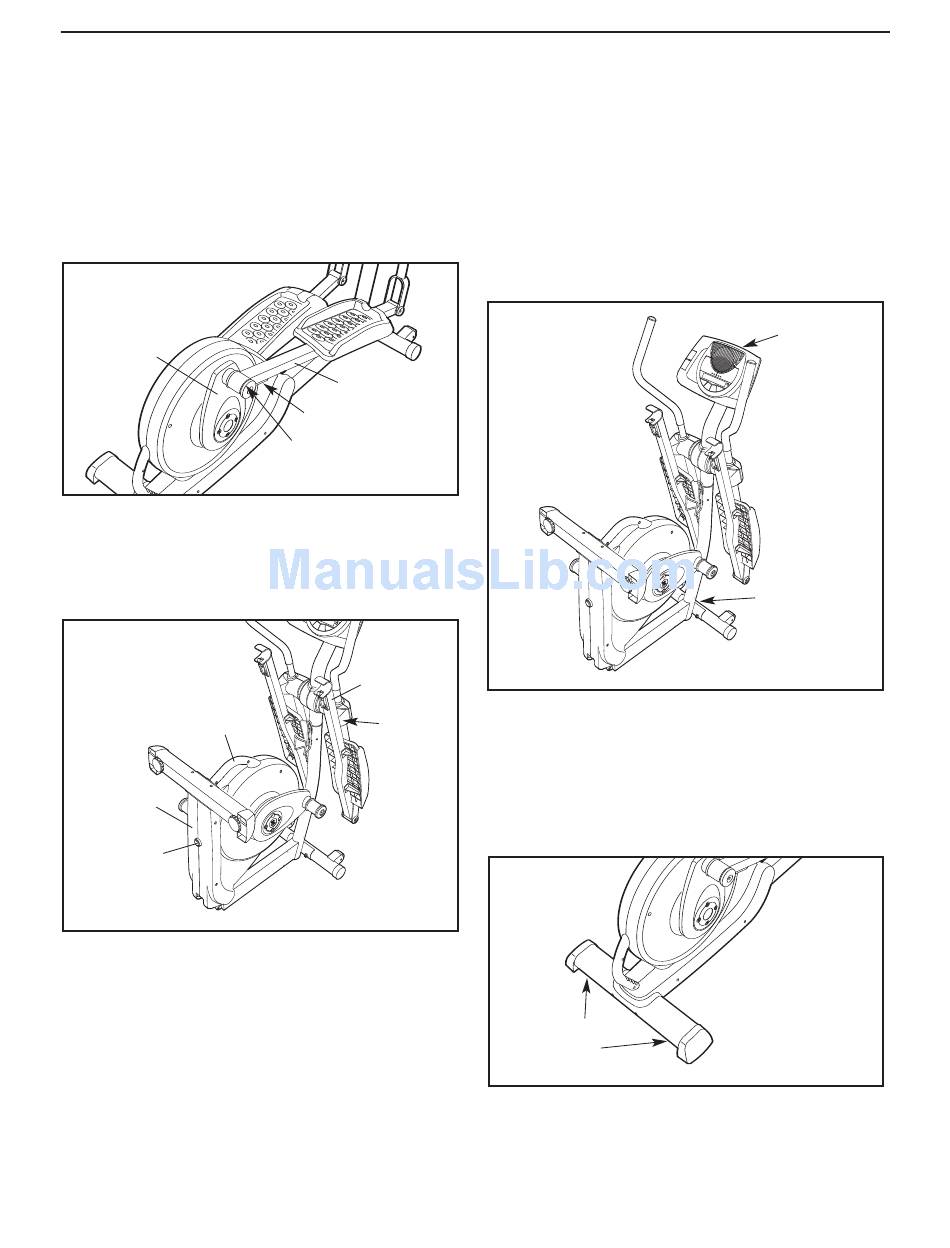 ManualsLib.com