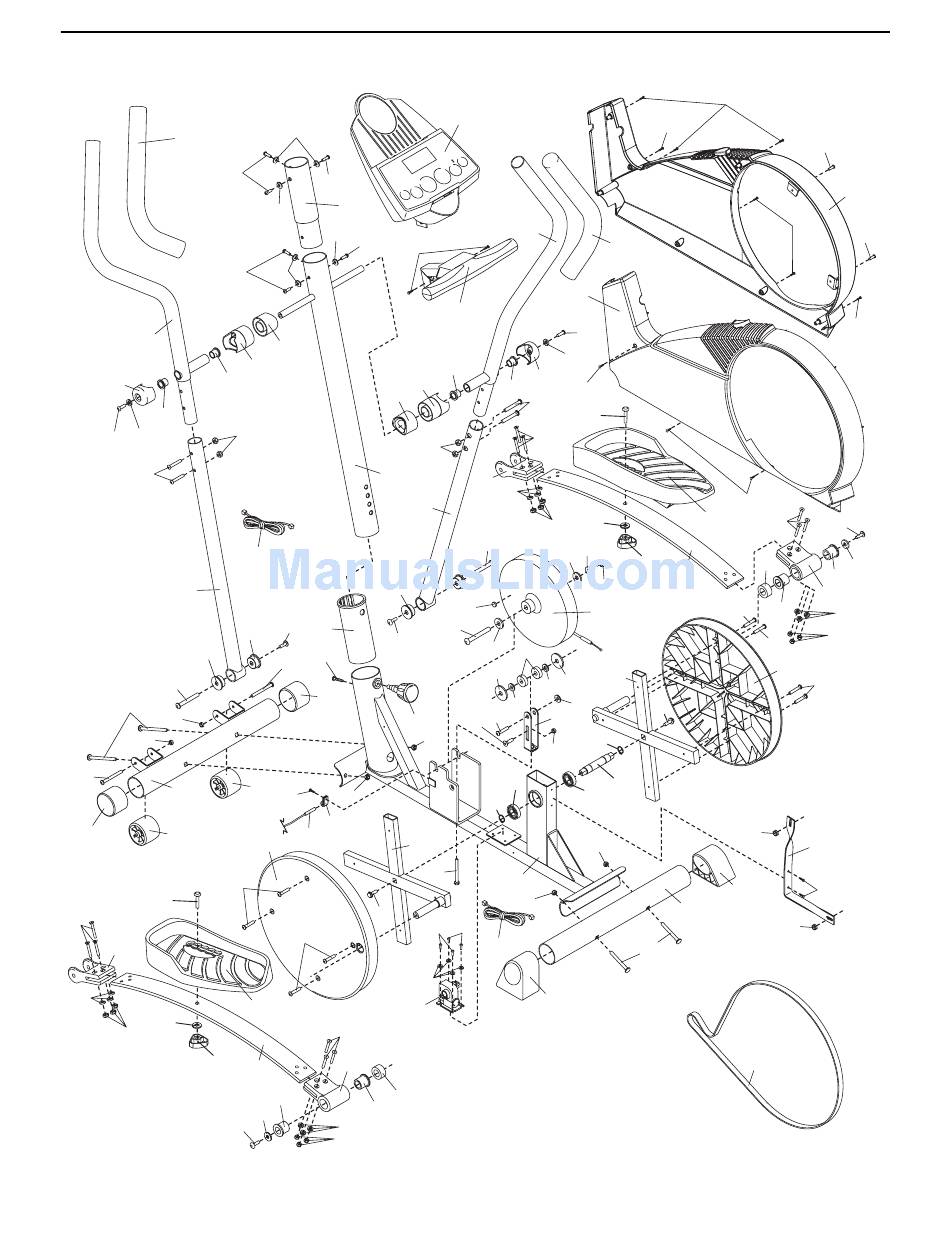 ManualsLib.com