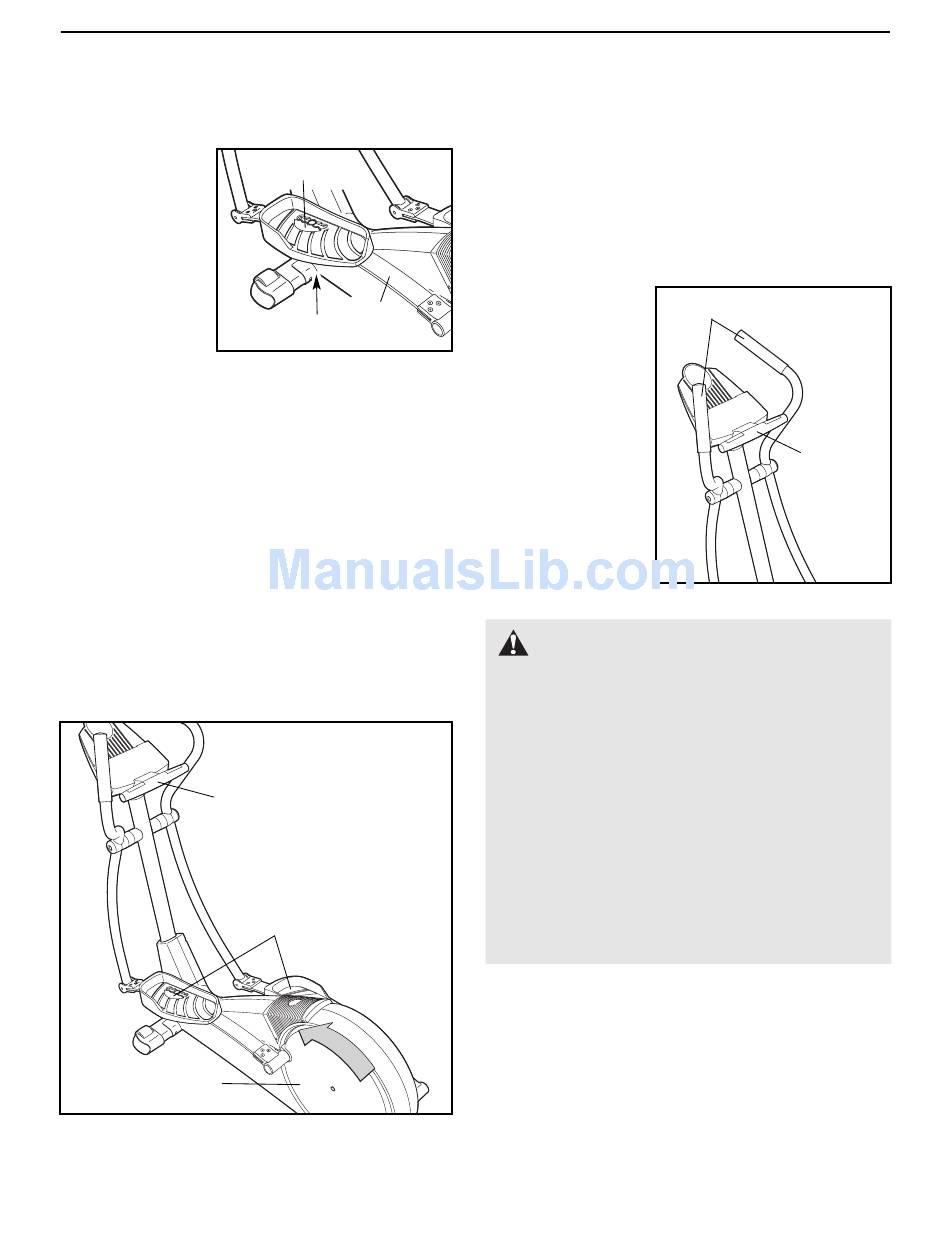 ManualsLib.com