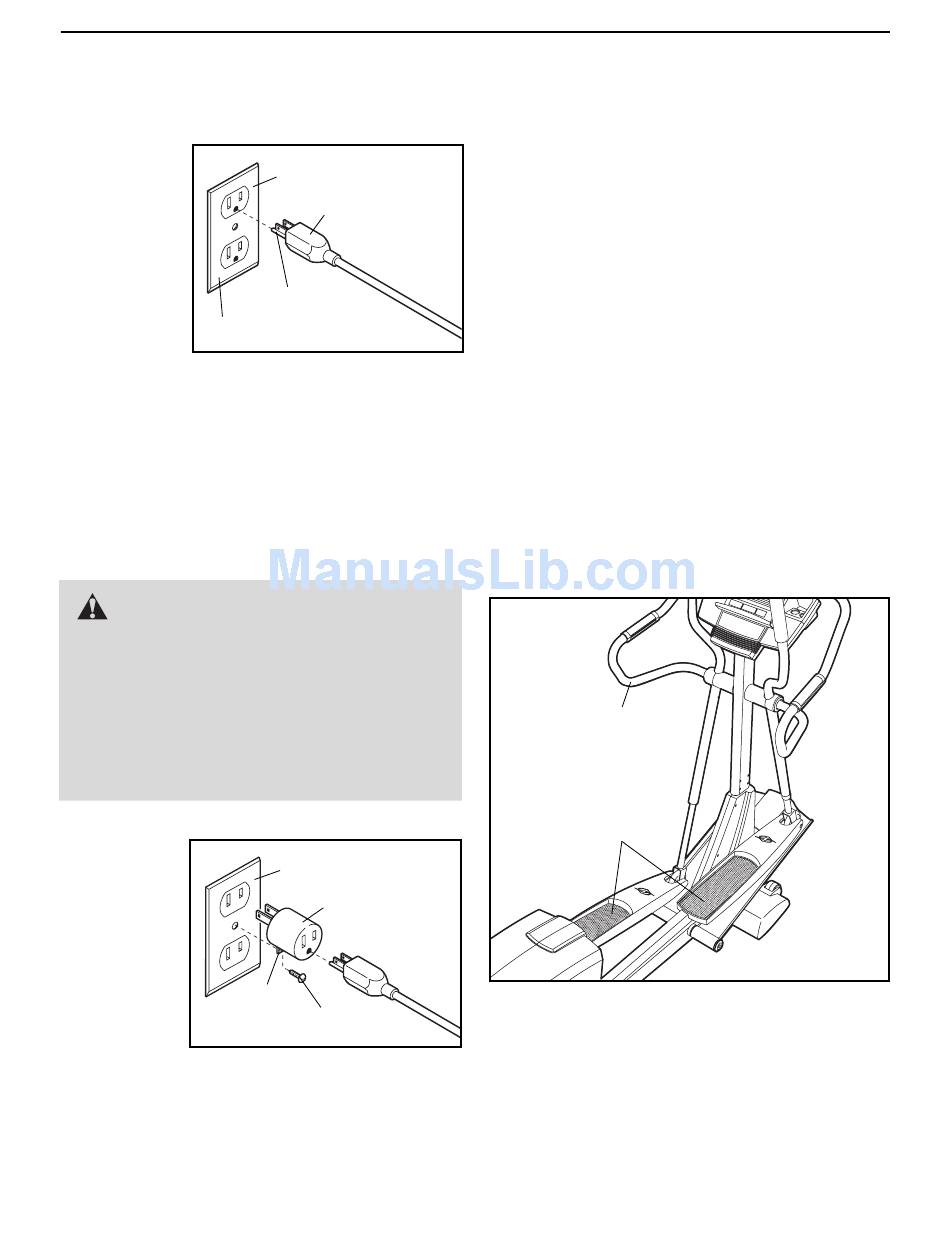 ManualsLib.com