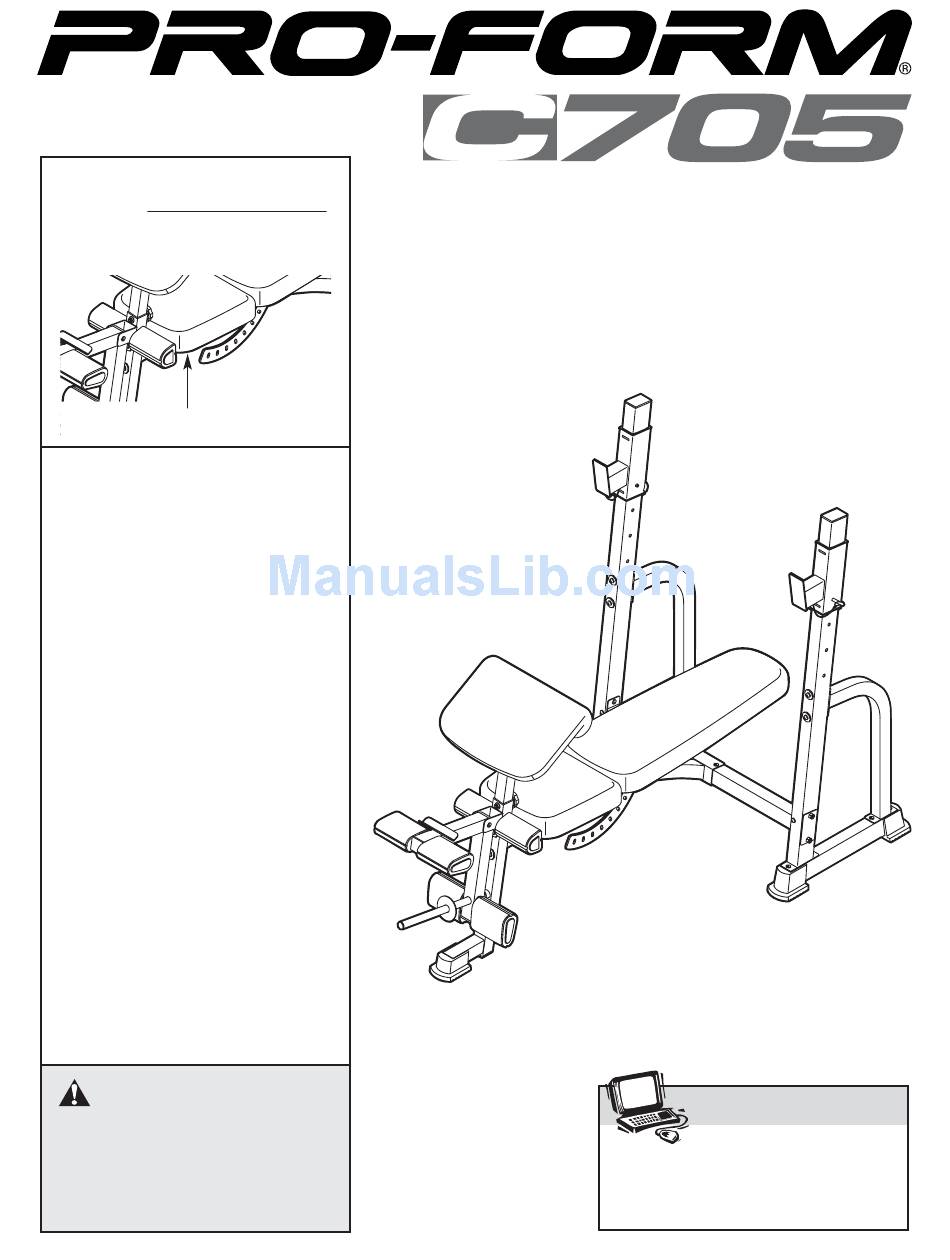 PRO-FORM®
C705

ManualsLib.com