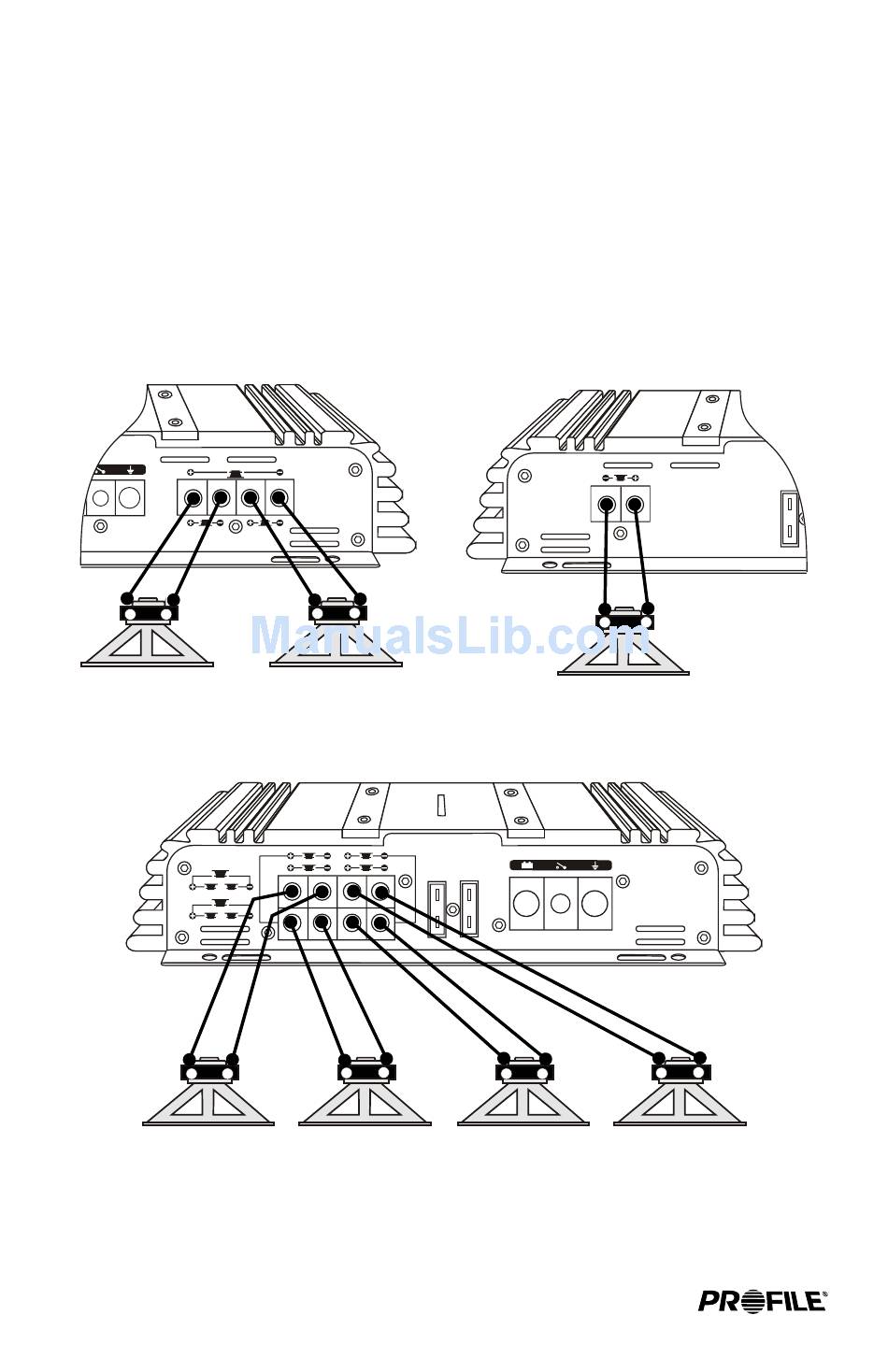 ManualsLib.com

PROFILE®