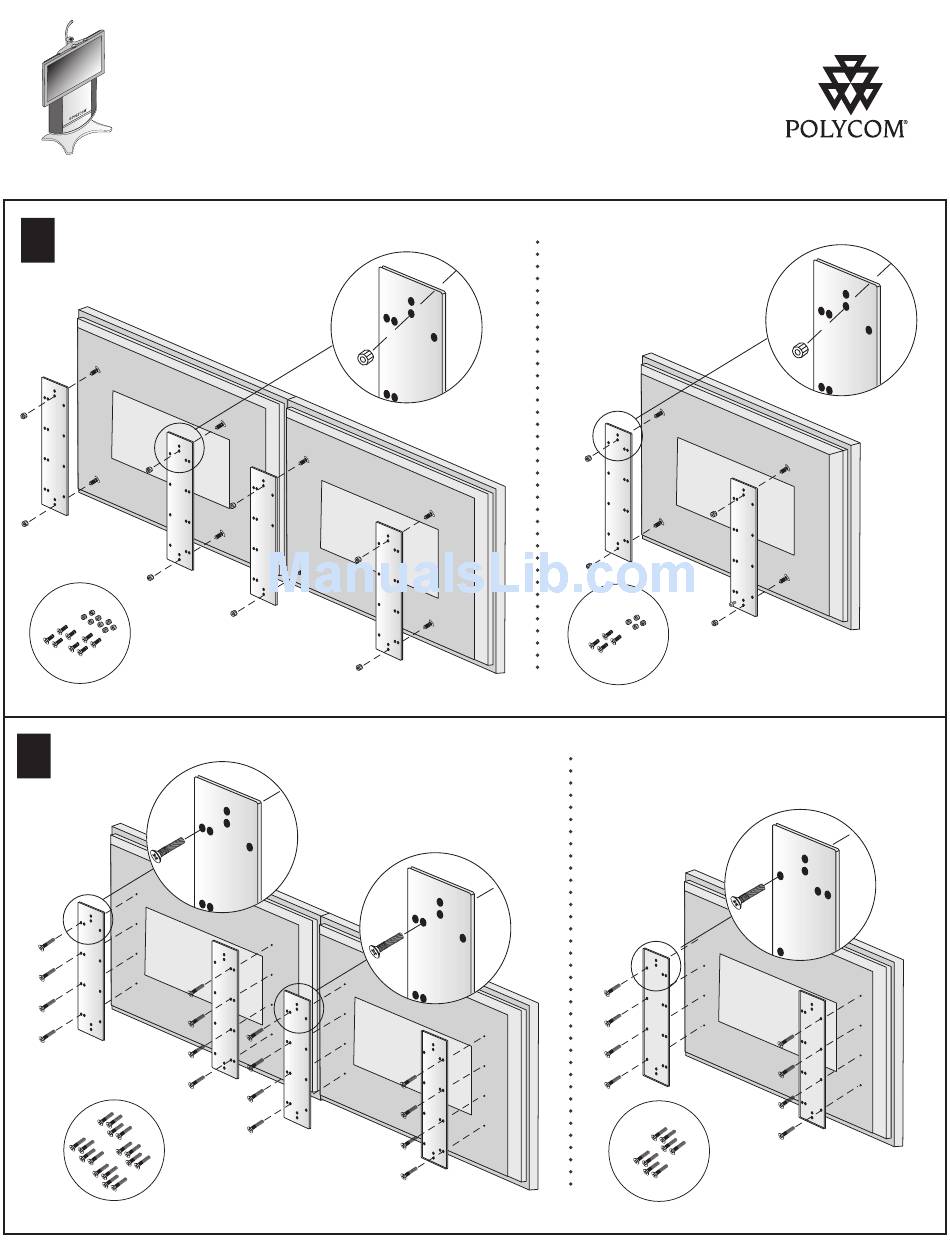 POLYCOM®

ManualsLib.com