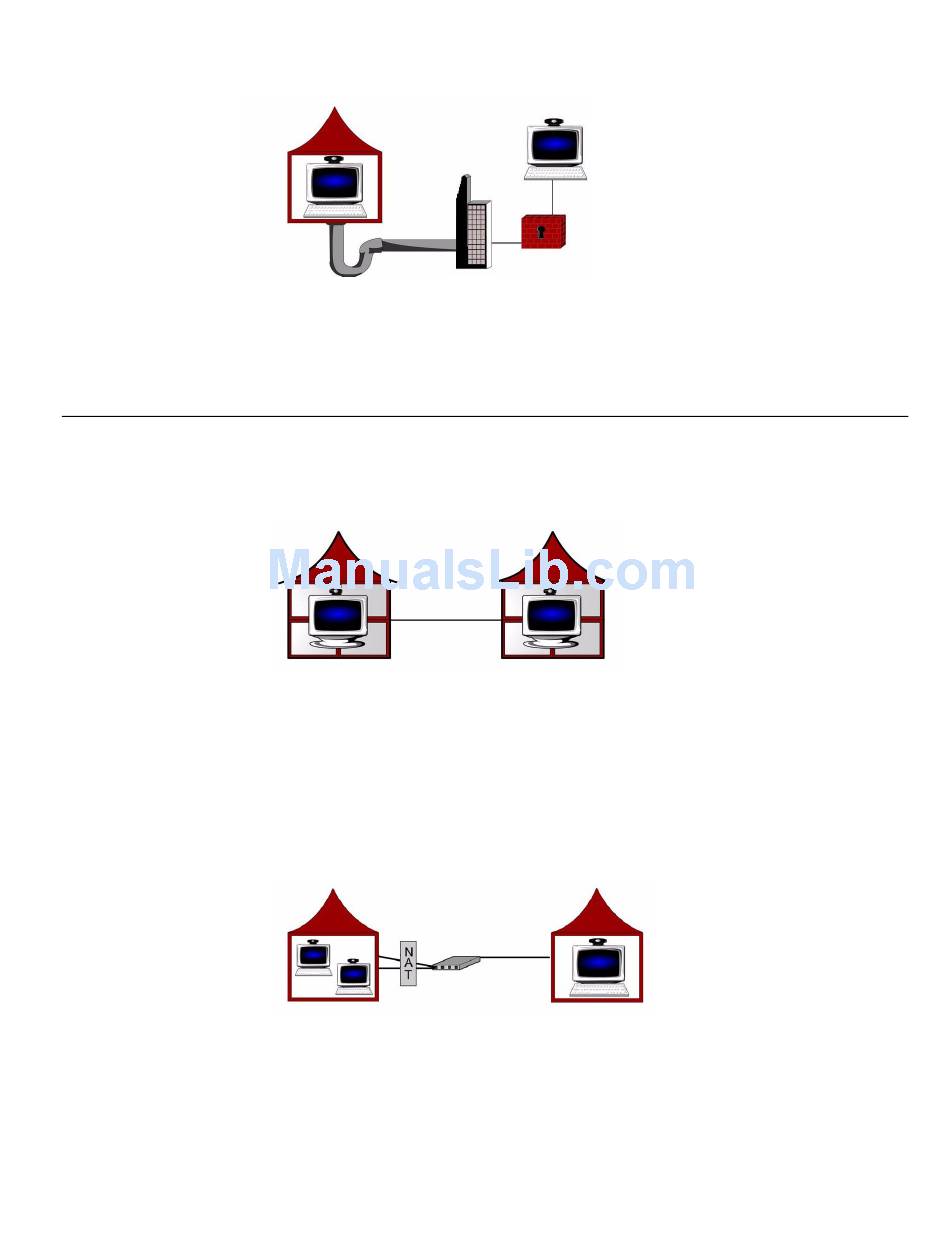 ManualsLib.com

N
A
T