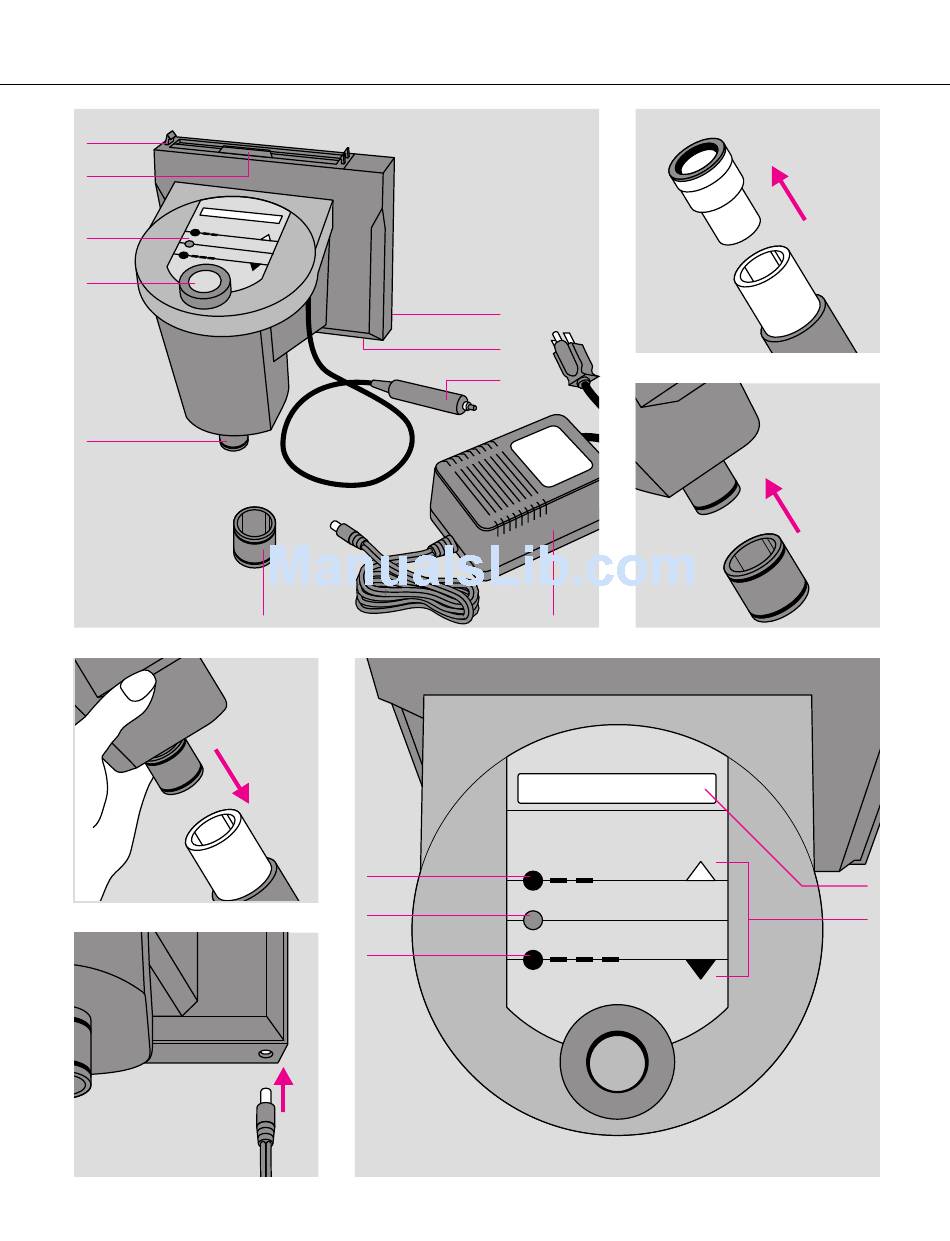 ManualsLib.com