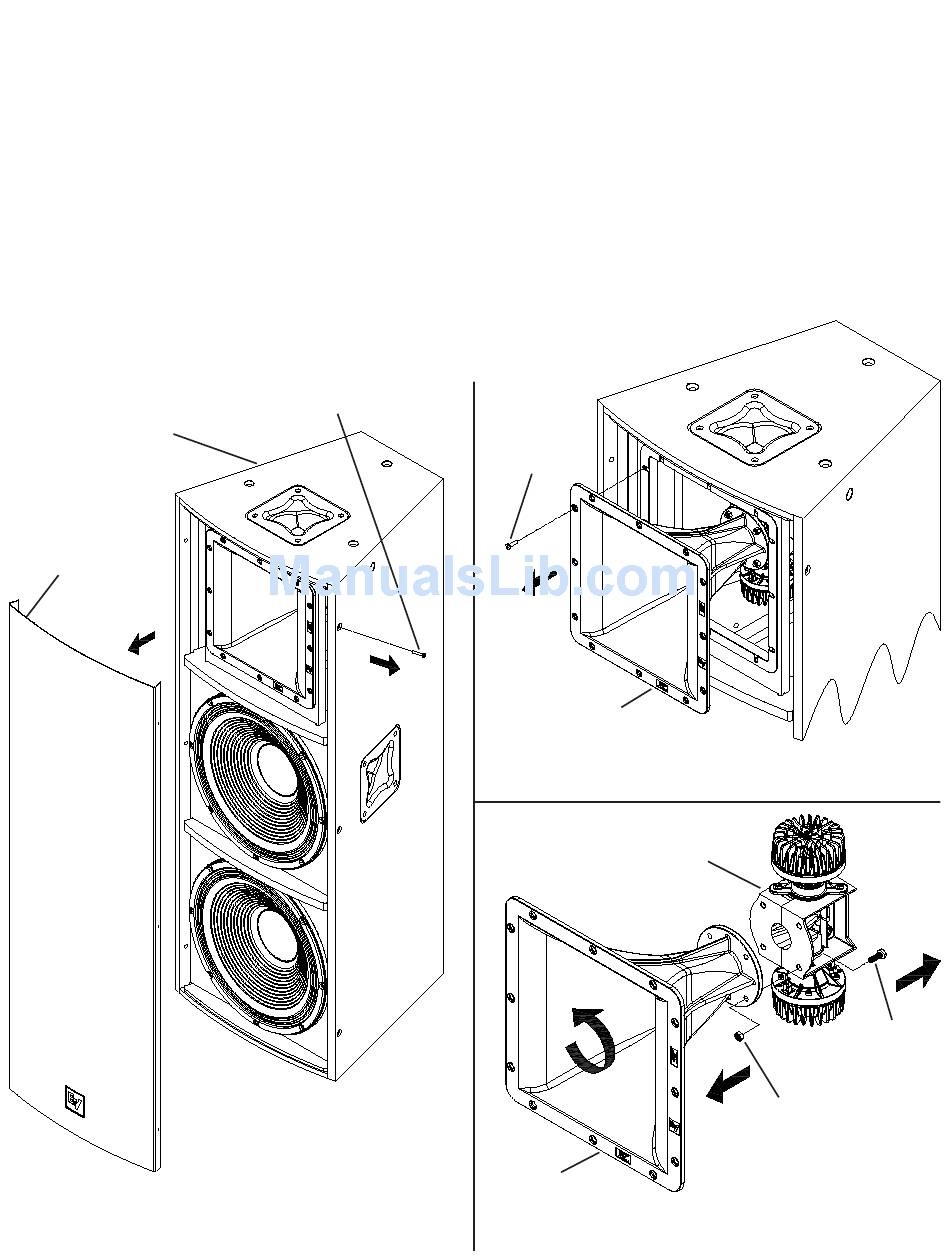 ManualsLib.com