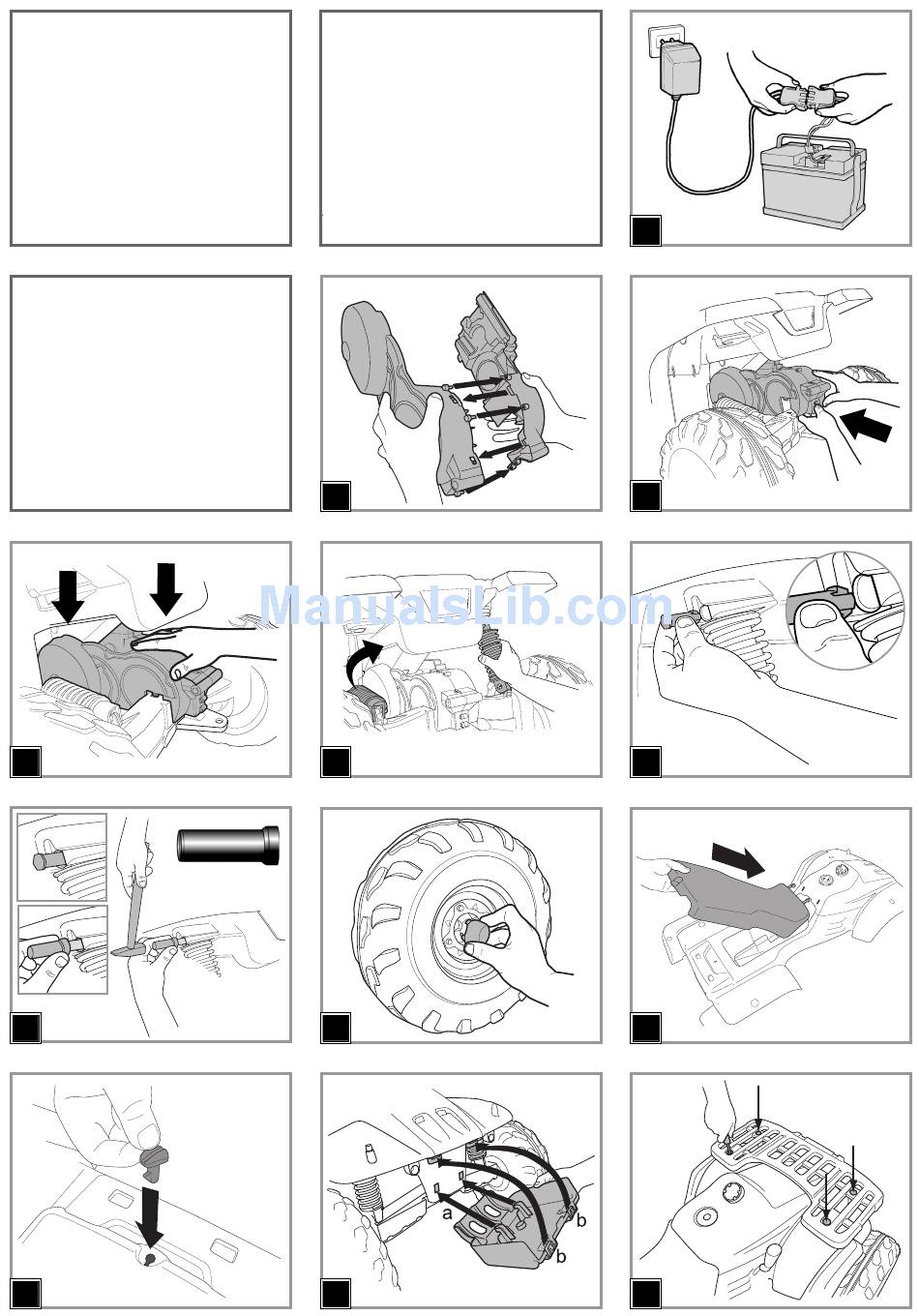 ManualsLib.com

a

b

b