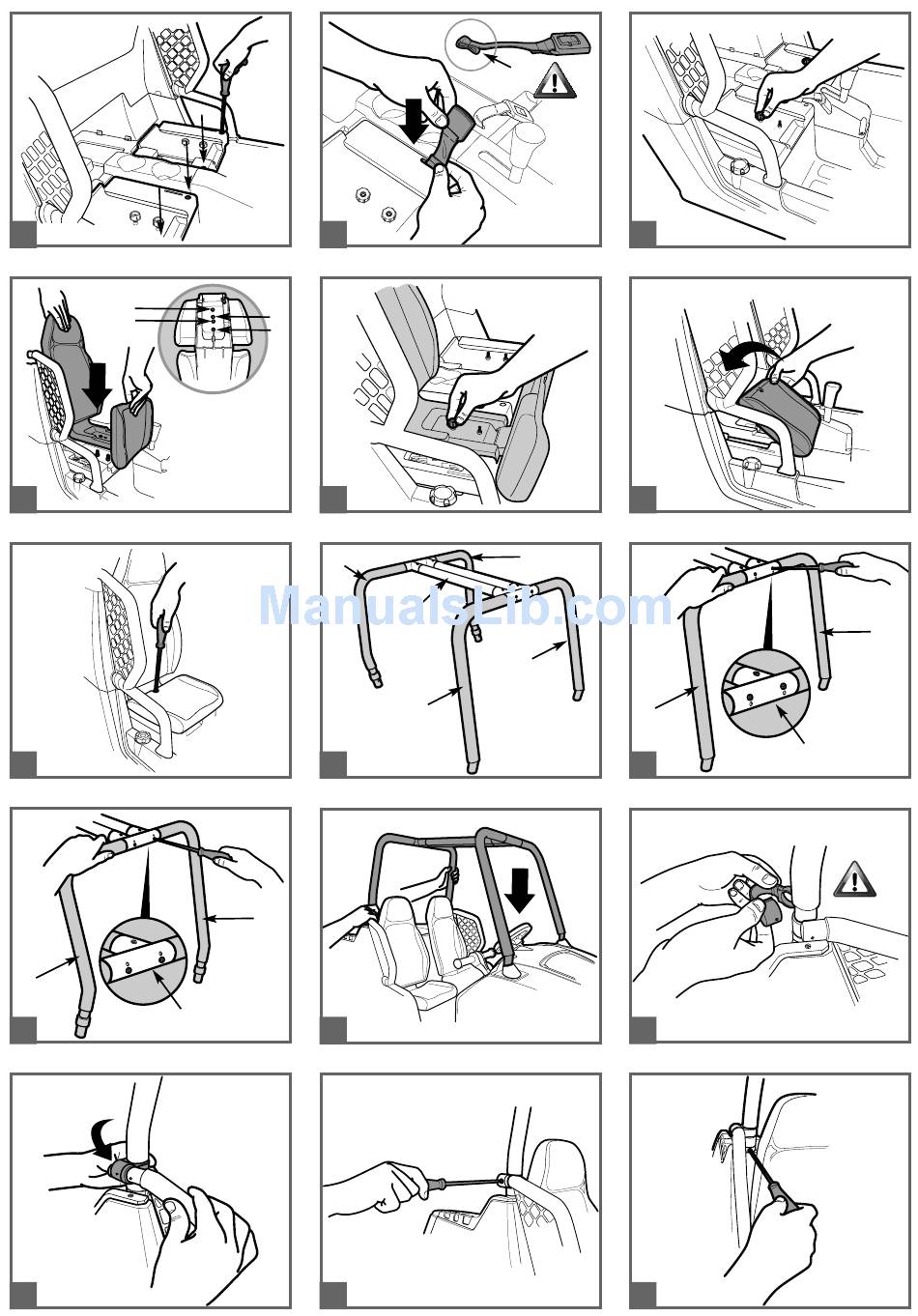 ManualsLib.com