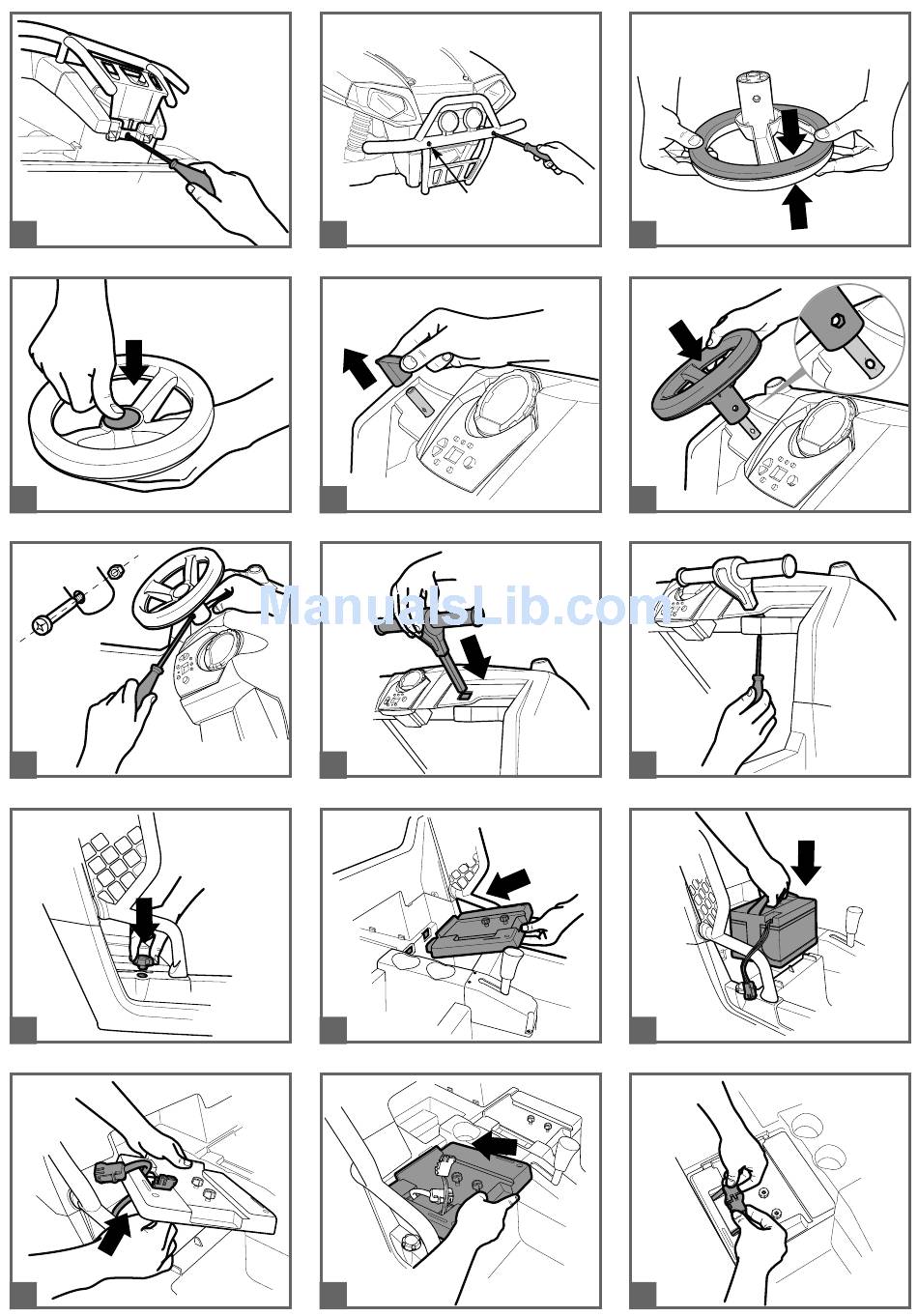 ManualsLib.com