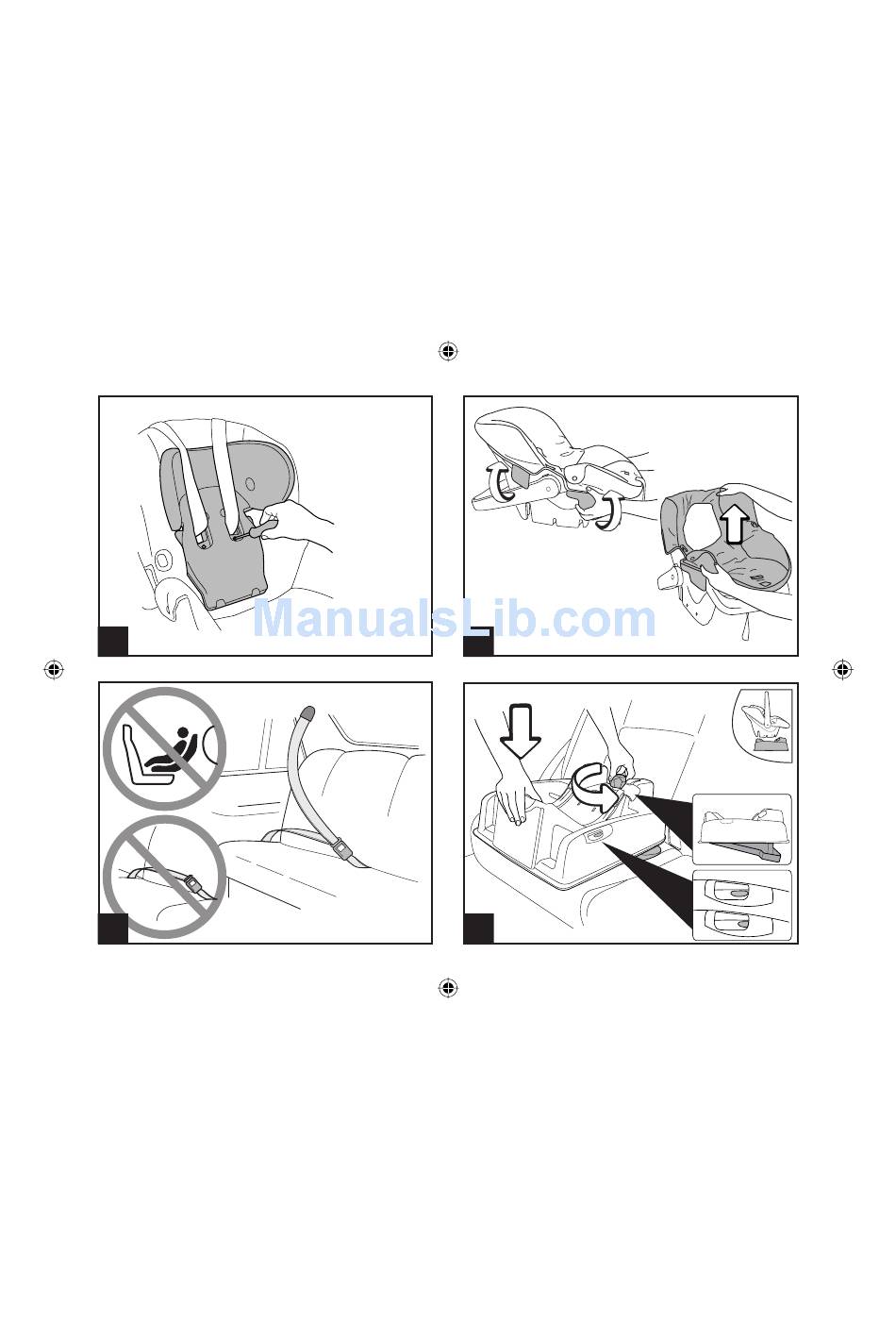 ManualsLib.com