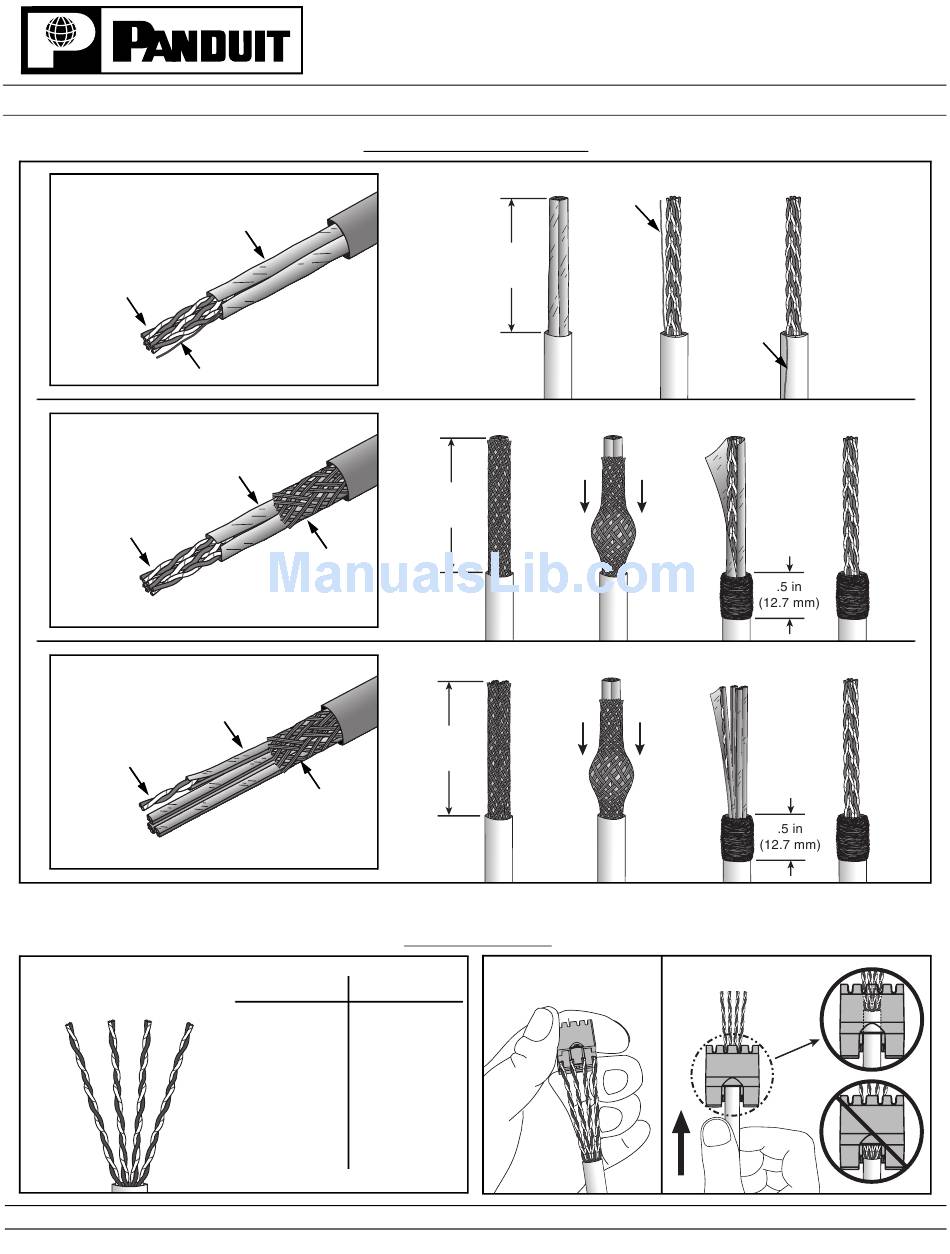 PANDUIT

ManualsLib.com

.5 in
(12.7 mm)

.5 in
(12.7 mm)