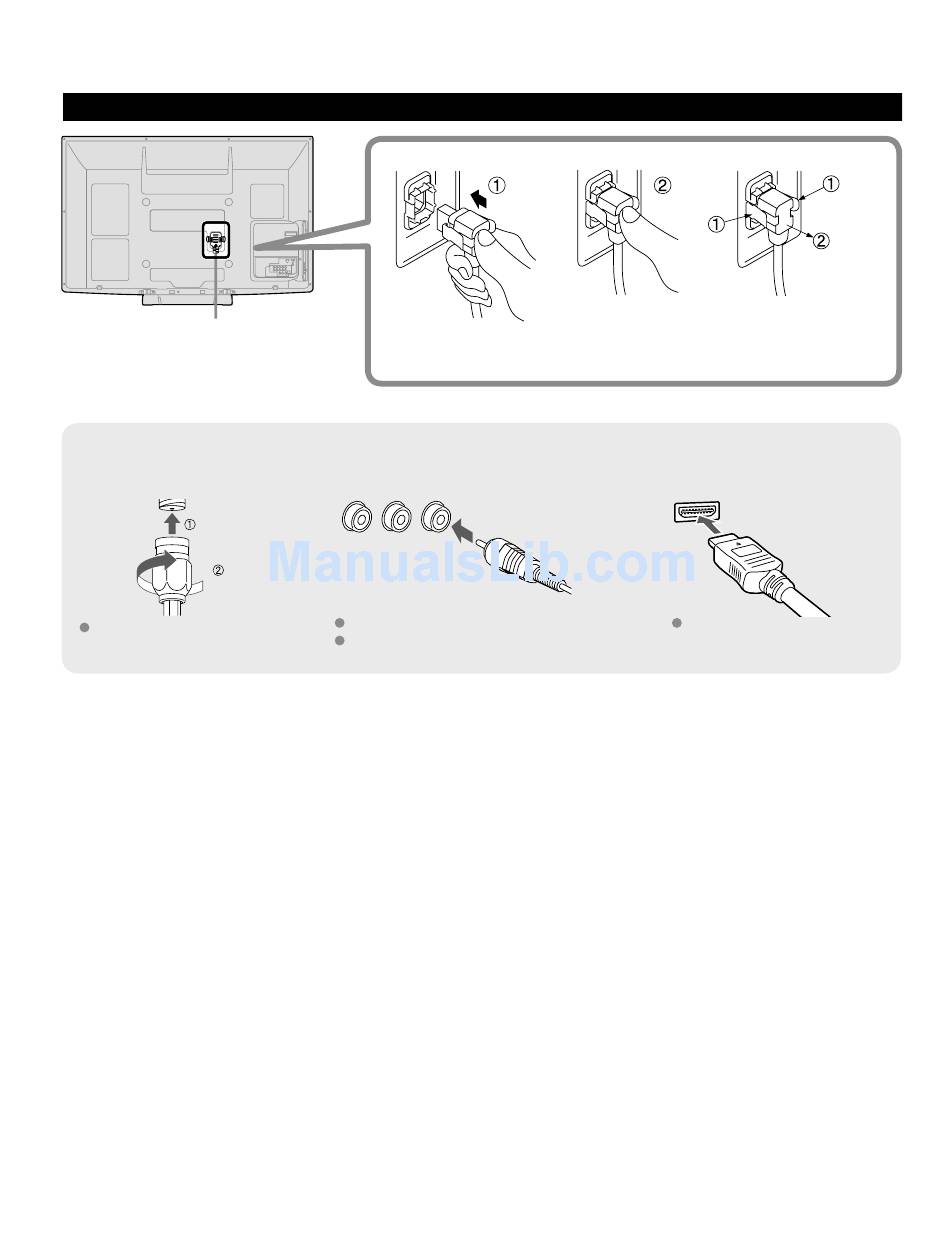 ①

②

①

①

②

①

②

ManualsLib.com