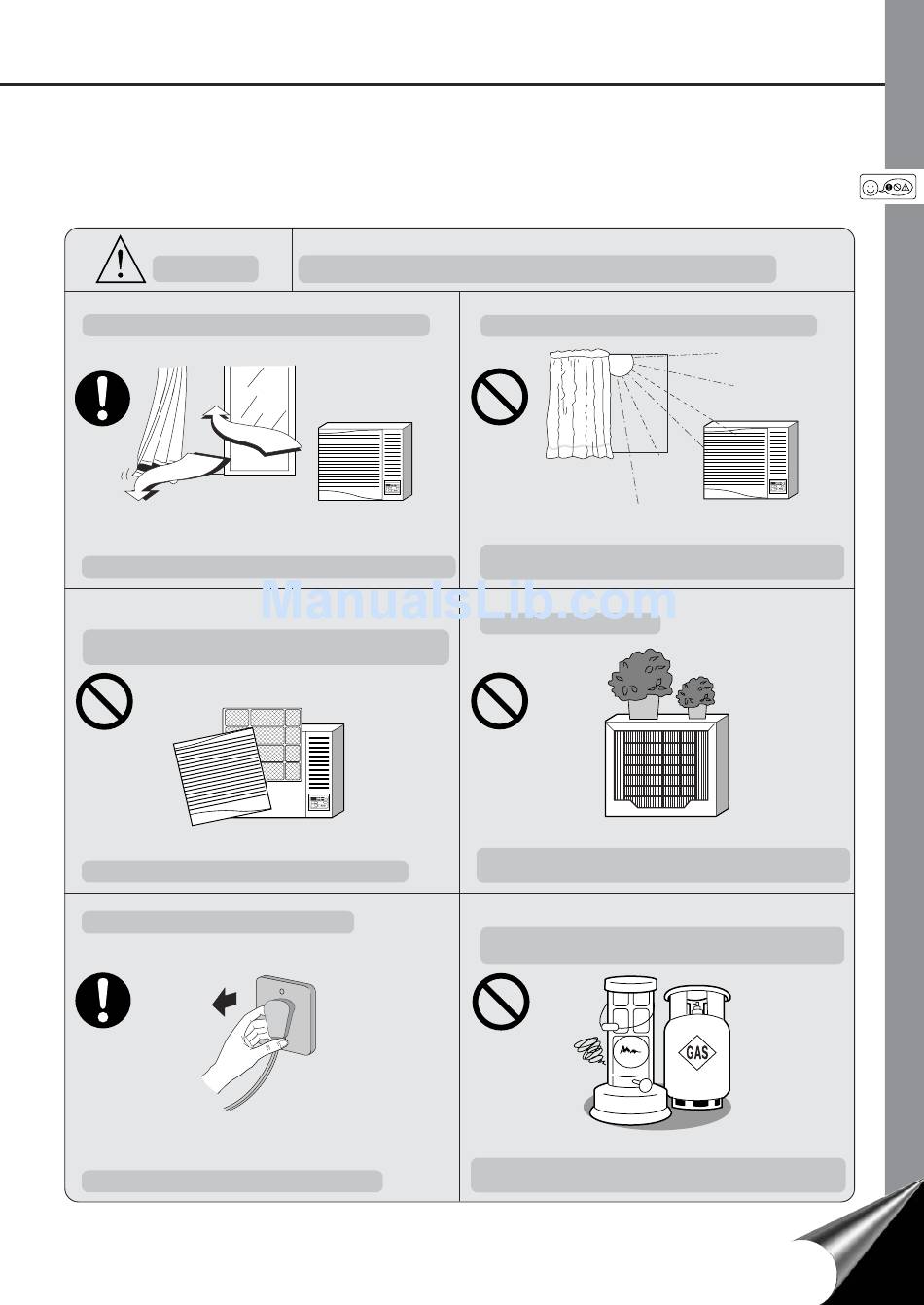 ManualsLib.com

GAS