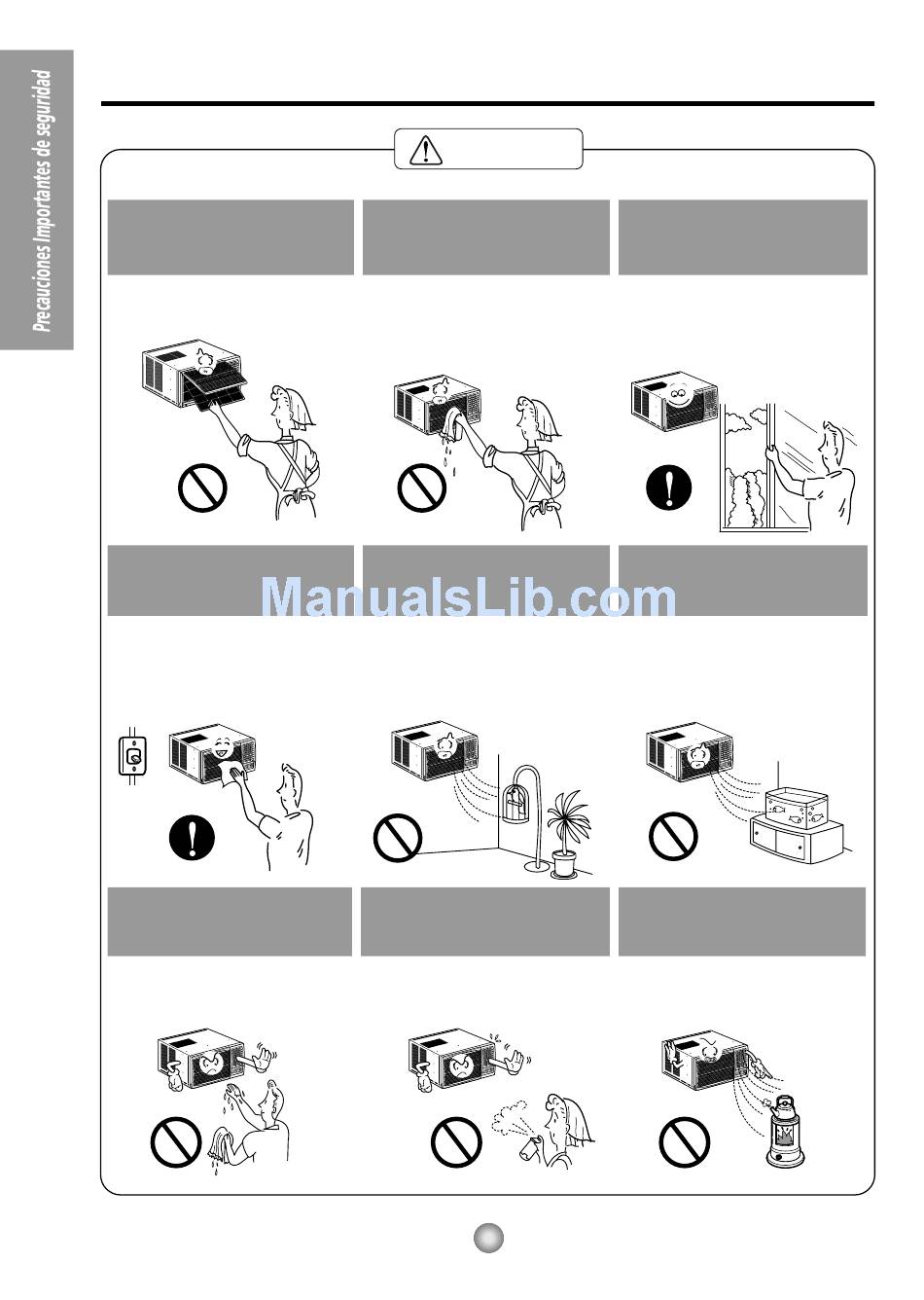 Precauciones Importantes de seguridad

ManualsLib.com