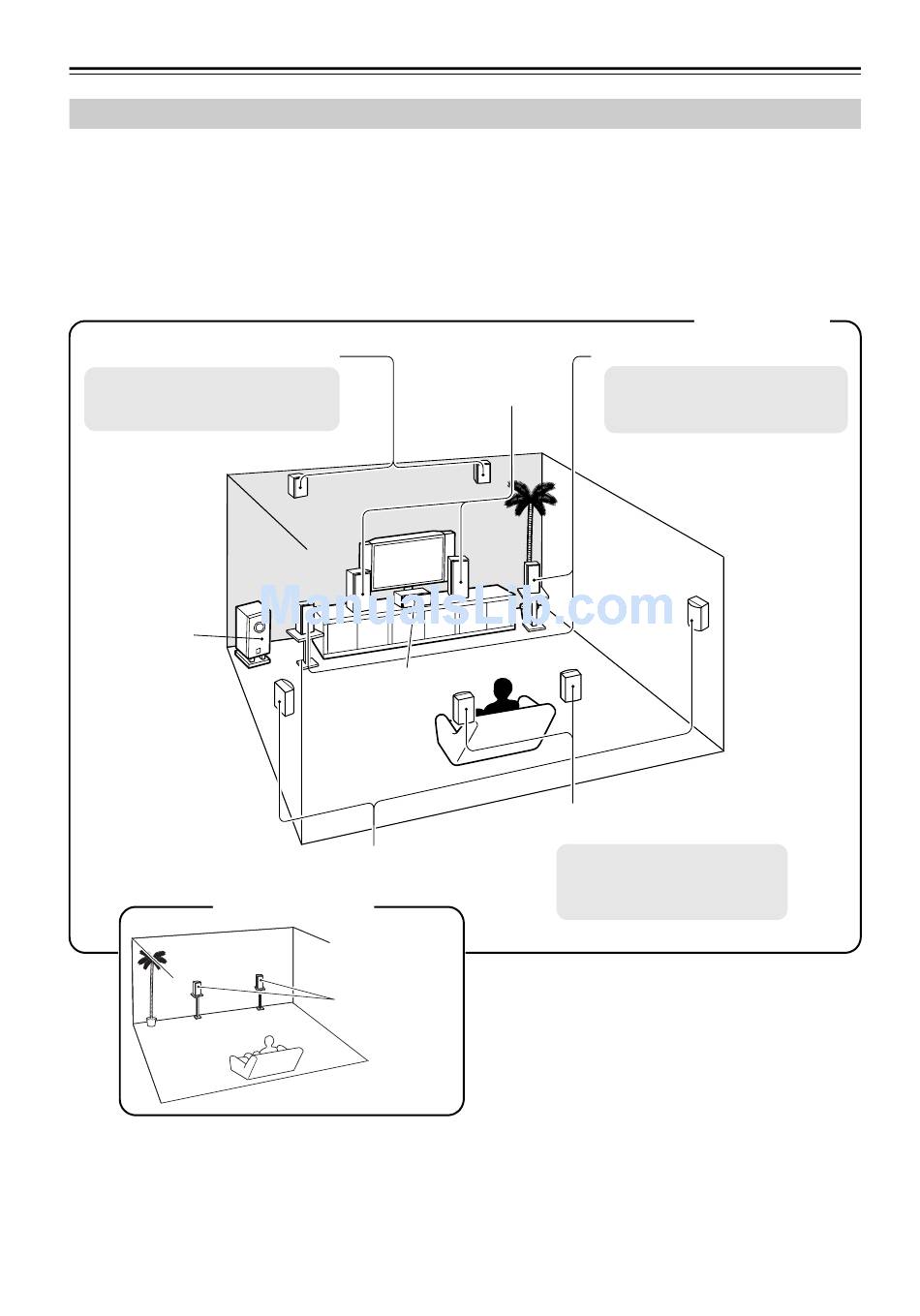 ManualsLib.com