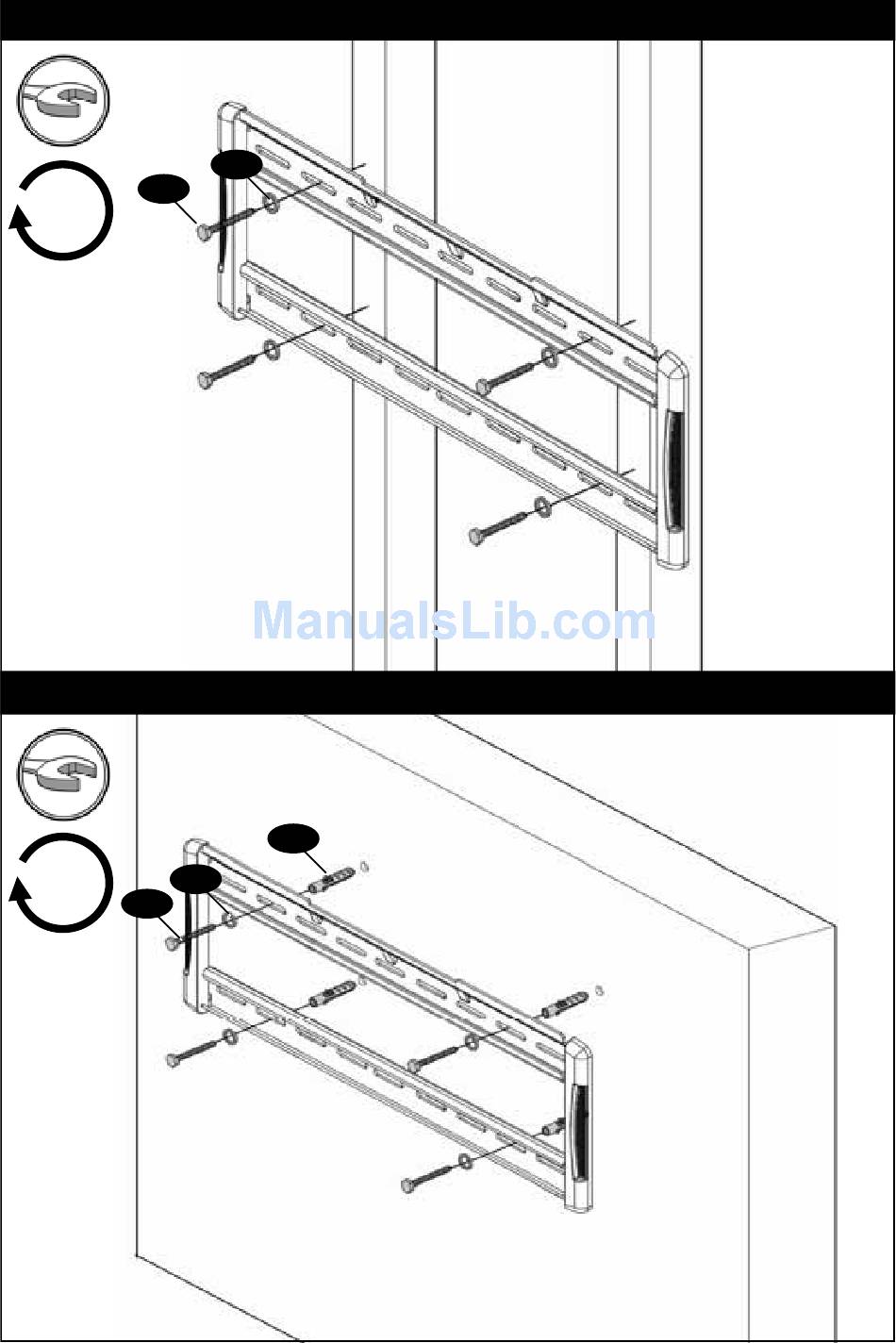 ManualsLib.com