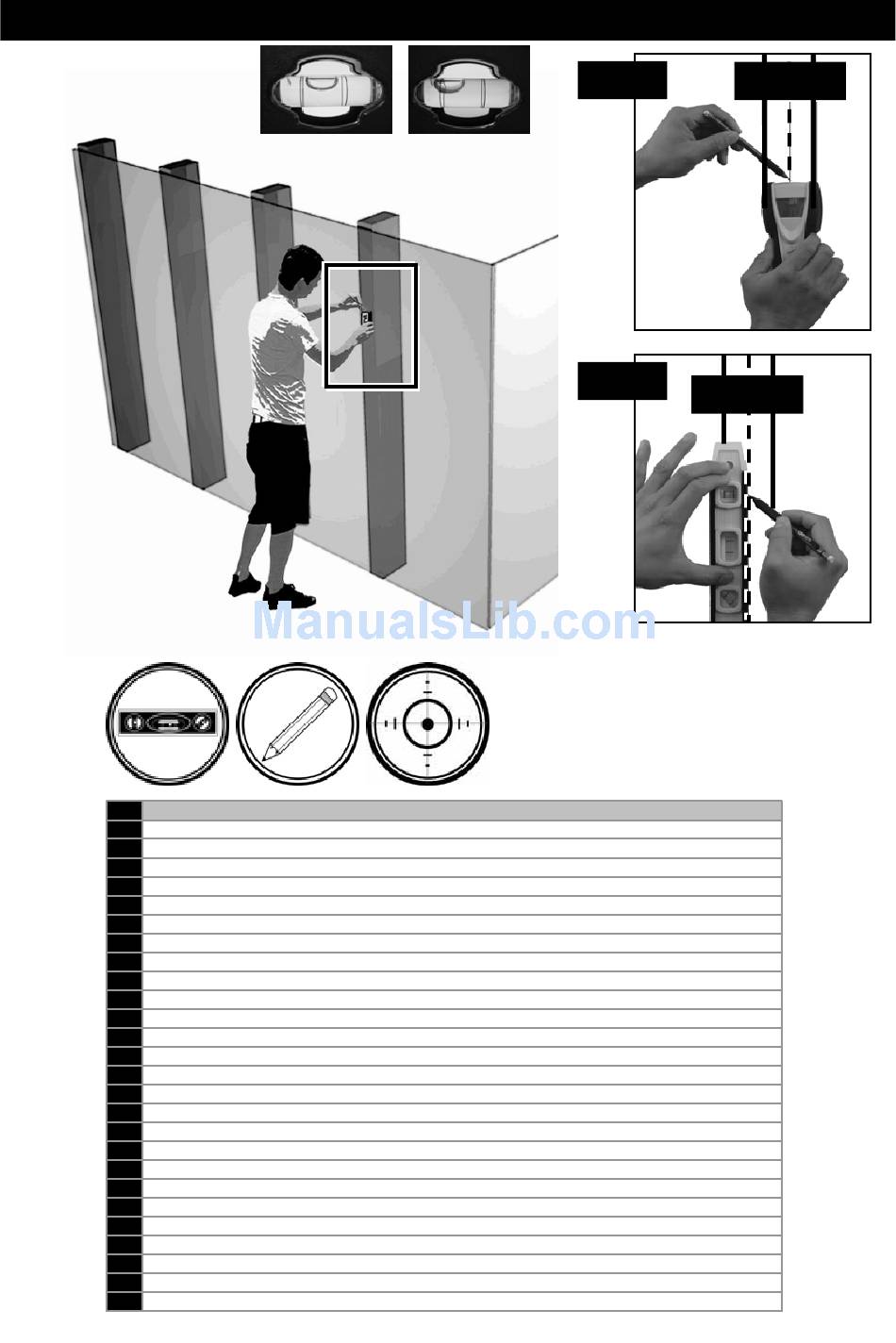 ManualsLib.com