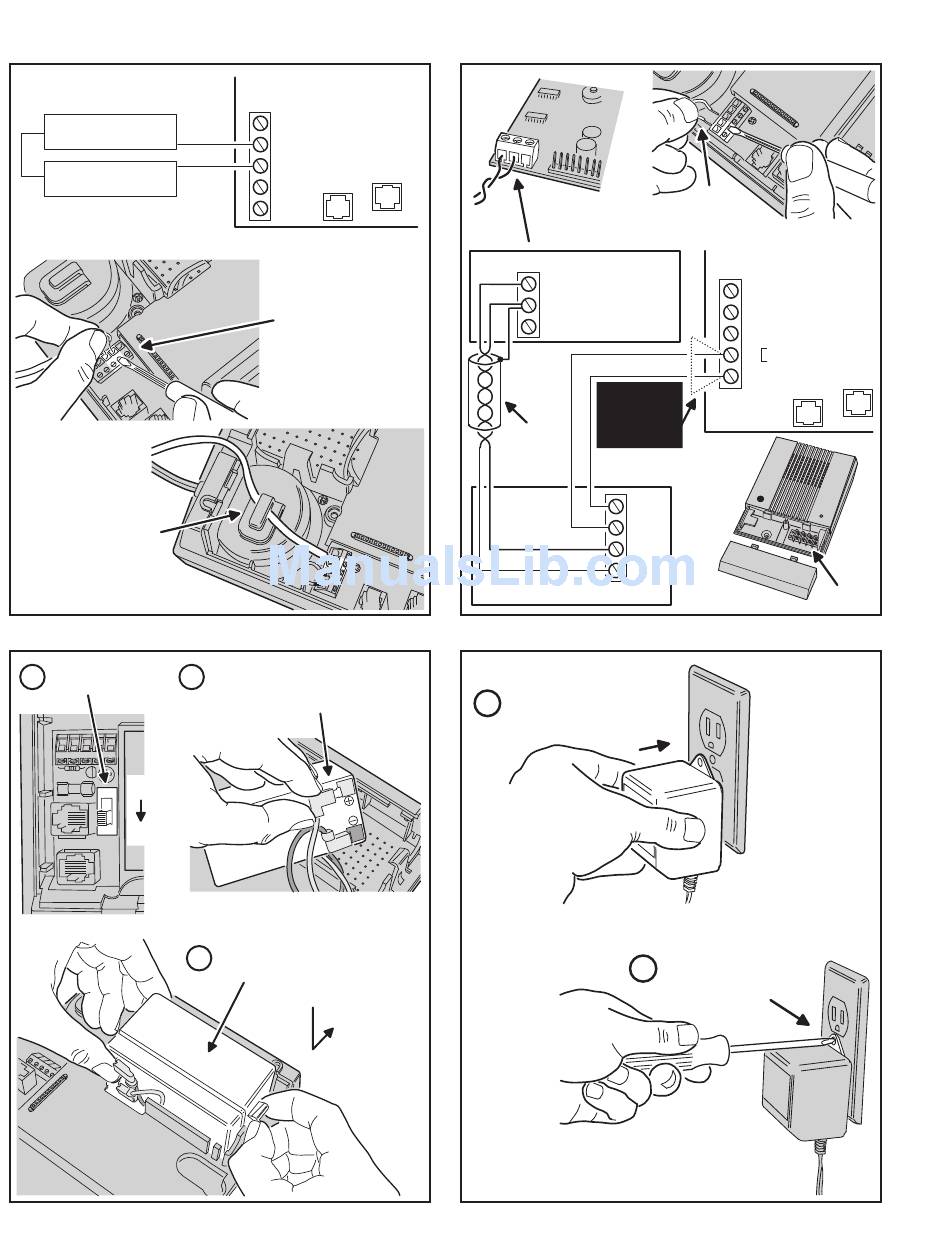 ManualsLib.com