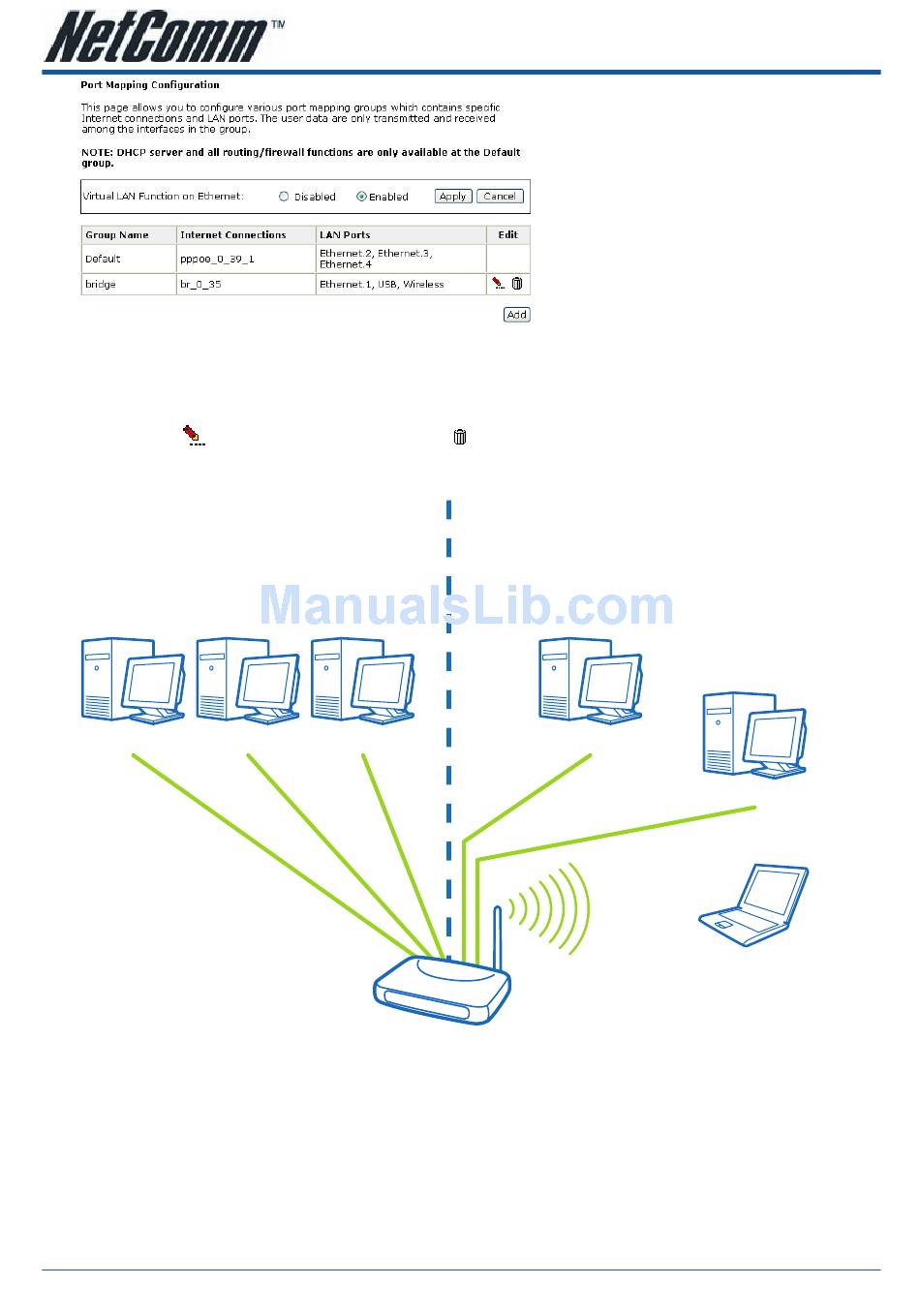 NetComm™

Port Mapping Configuration

This page allows you to configure various port mapping groups which contains specific Internet connections and LAN ports. The user data are only transmitted and received among the interfaces in the group.

NOTE: DHCP server and all routing/firewall functions are only available at the Default group.

Virtual LAN Function on Ethernet: Disabled Enabled Apply Cancel

| Group Name | Internet Connections | LAN Ports | Edit |
|---|---|---|---|
| Default | pppoe_0_39_1 | Ethernet.2, Ethernet.3, Ethernet.4 | |
| bridge | br_0_35 | Ethernet.1, USB, Wireless | |

Add

ManualsLib.com